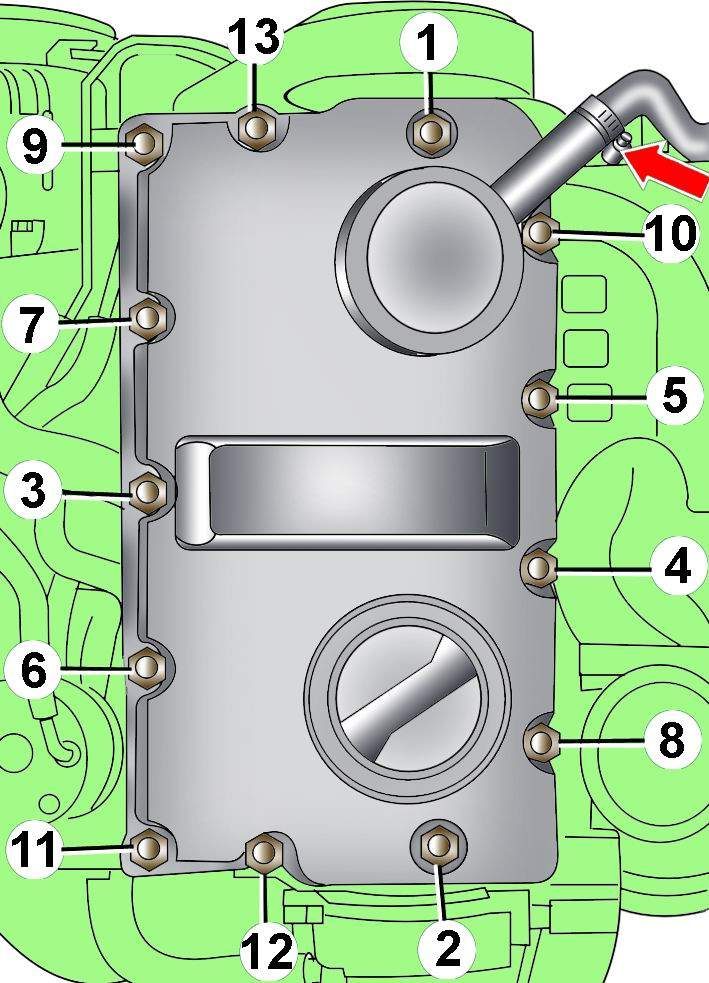 13
1
9
10
7
5
3
4
6
8
11
12
2