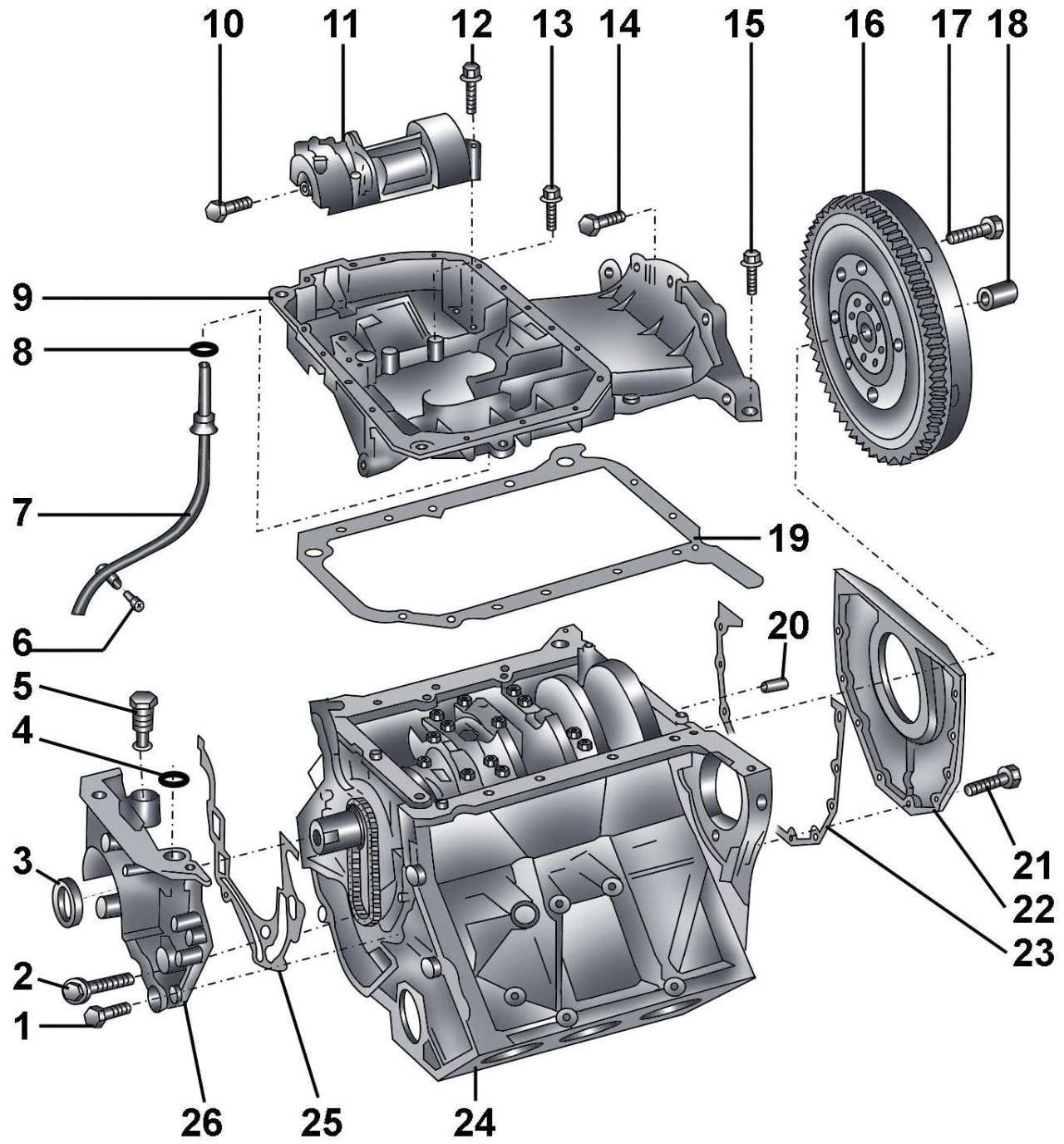 10
11
12
13
14
15
16
17
18
9
8
7
6
5
4
3
2
1
19
20
21
22
23
26
25
24