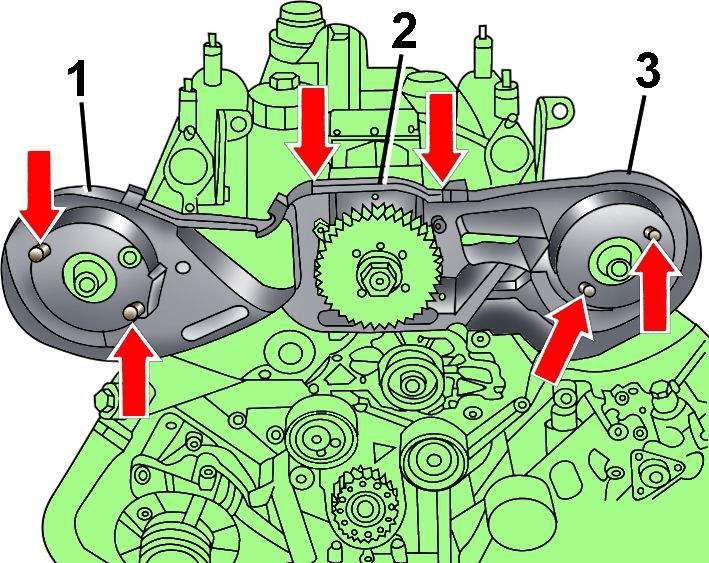 1
2
3