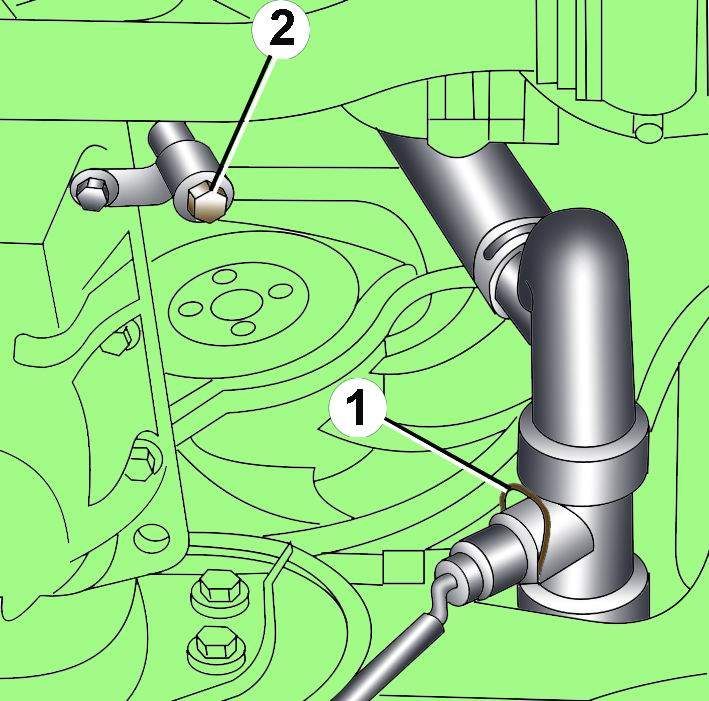 2

1