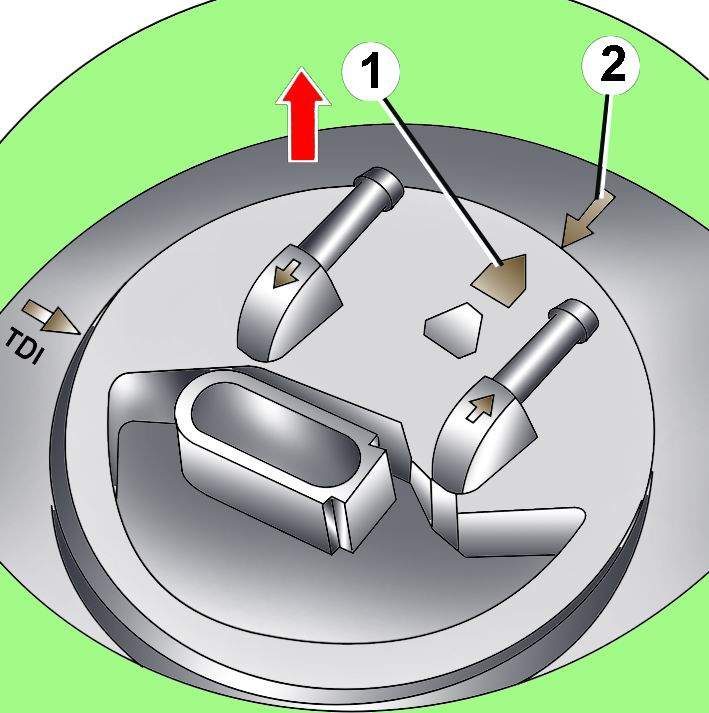 1
2
TDI