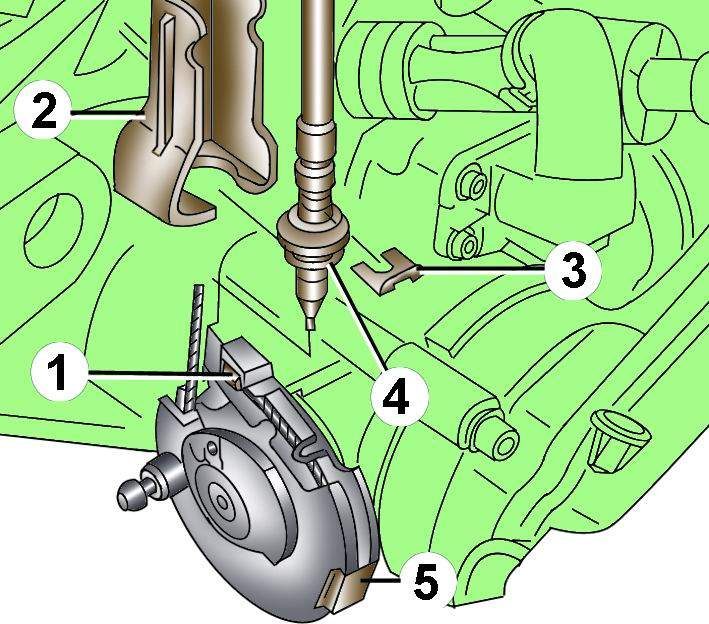 2
3
1
4
5