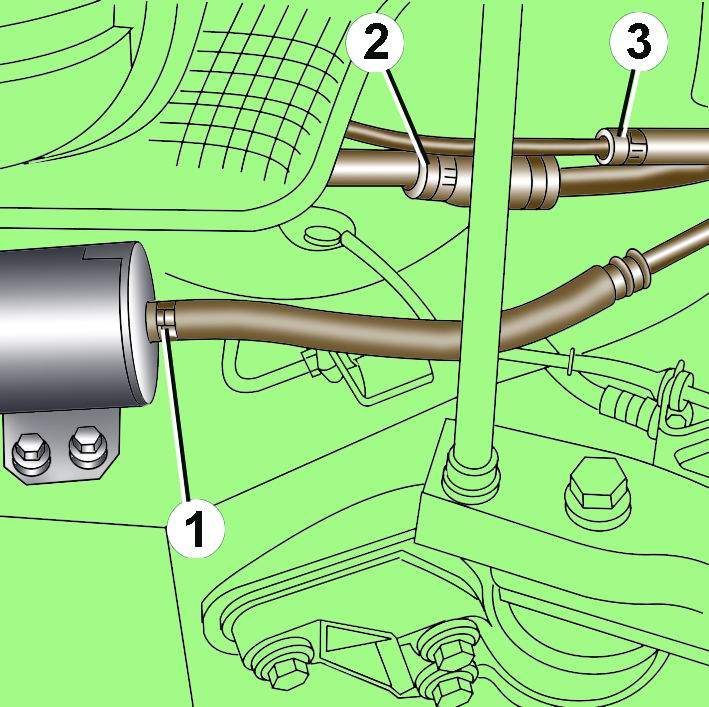 2
3
1