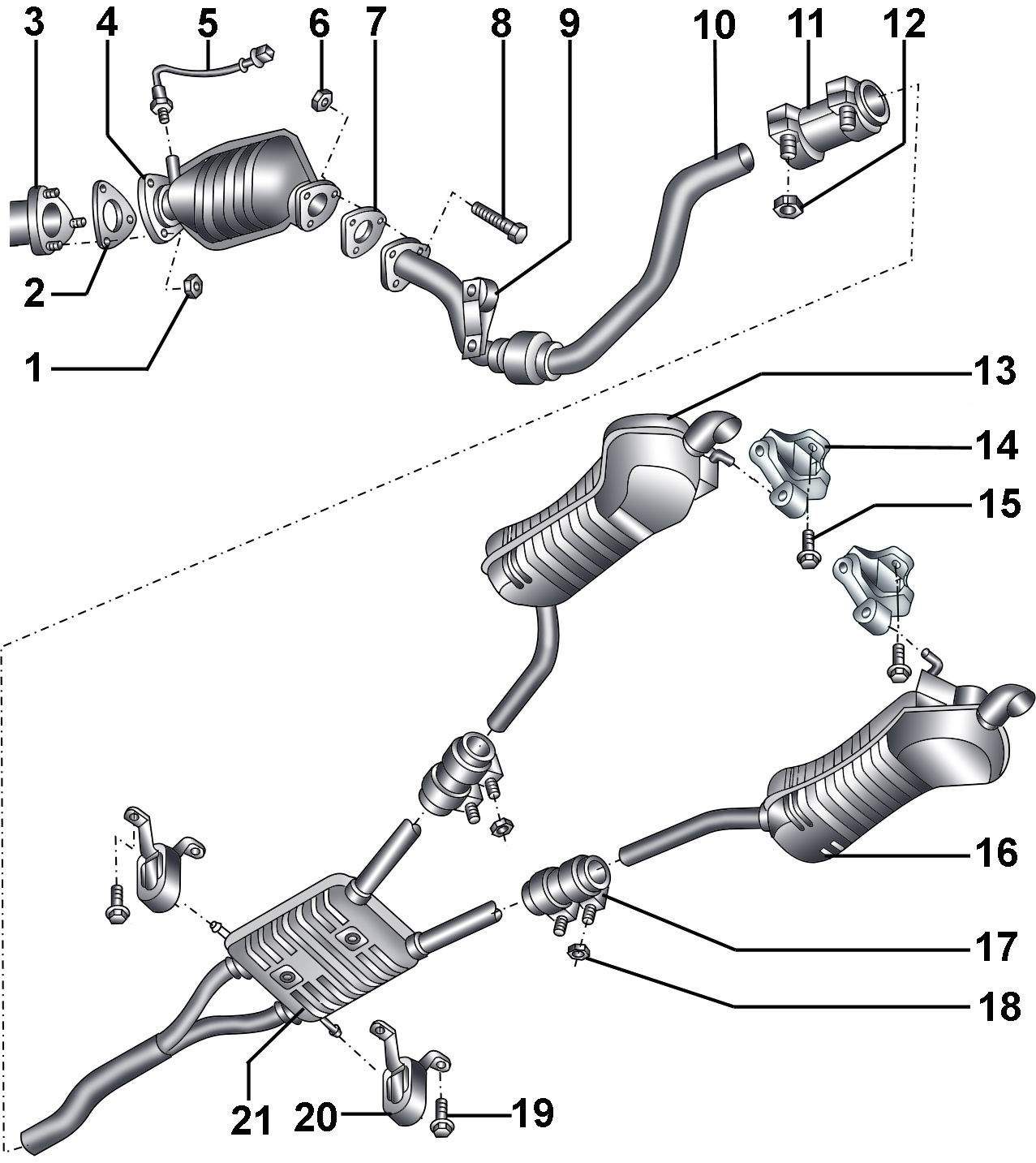 3
4
5
6
7
8
9
10
11
12
2
1
13
14
15
16
17
18
21
20
19