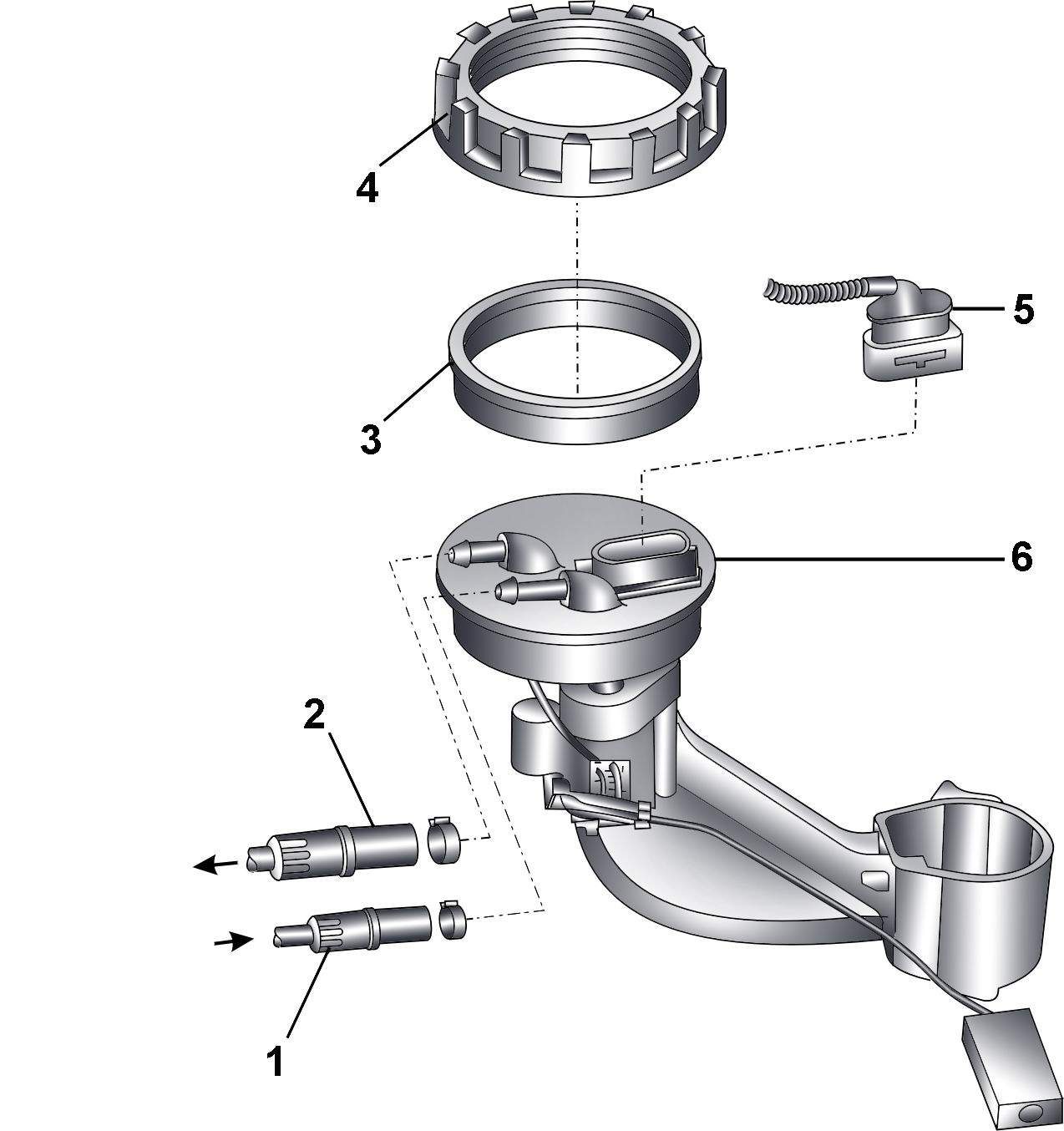 4
5
3
6
2
1