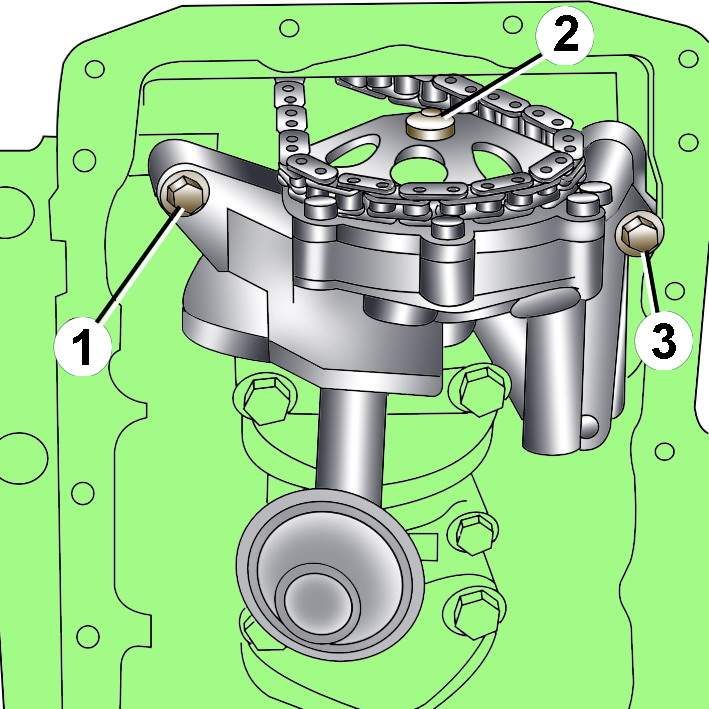 2
1
3