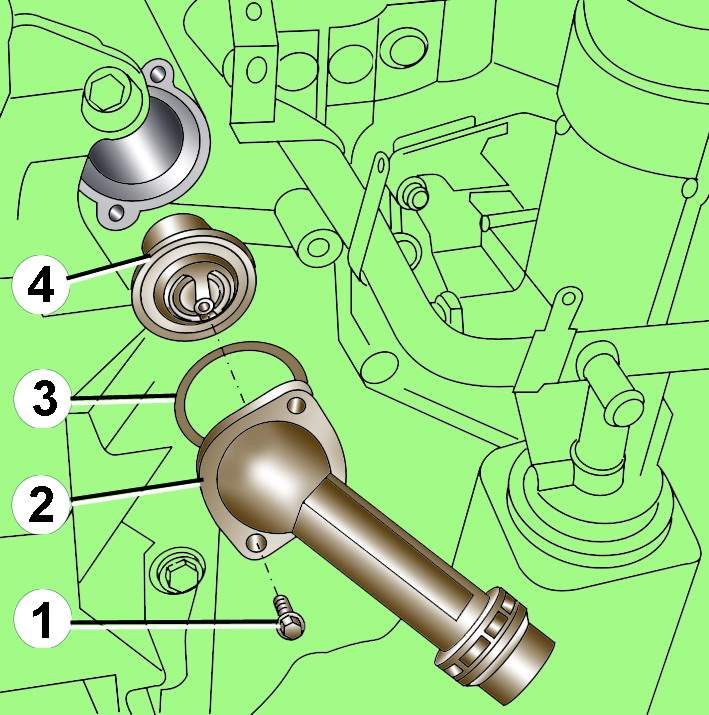 4
3
2
1