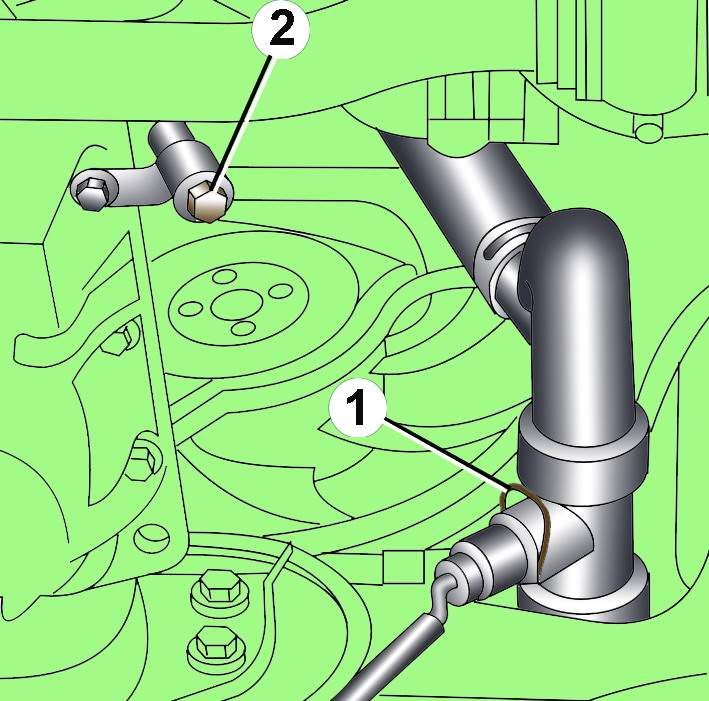 2
1