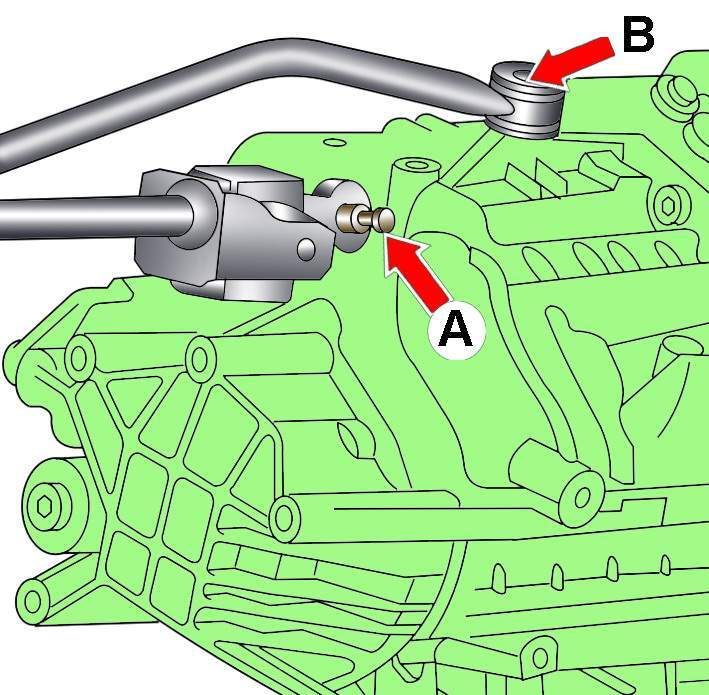 B
A