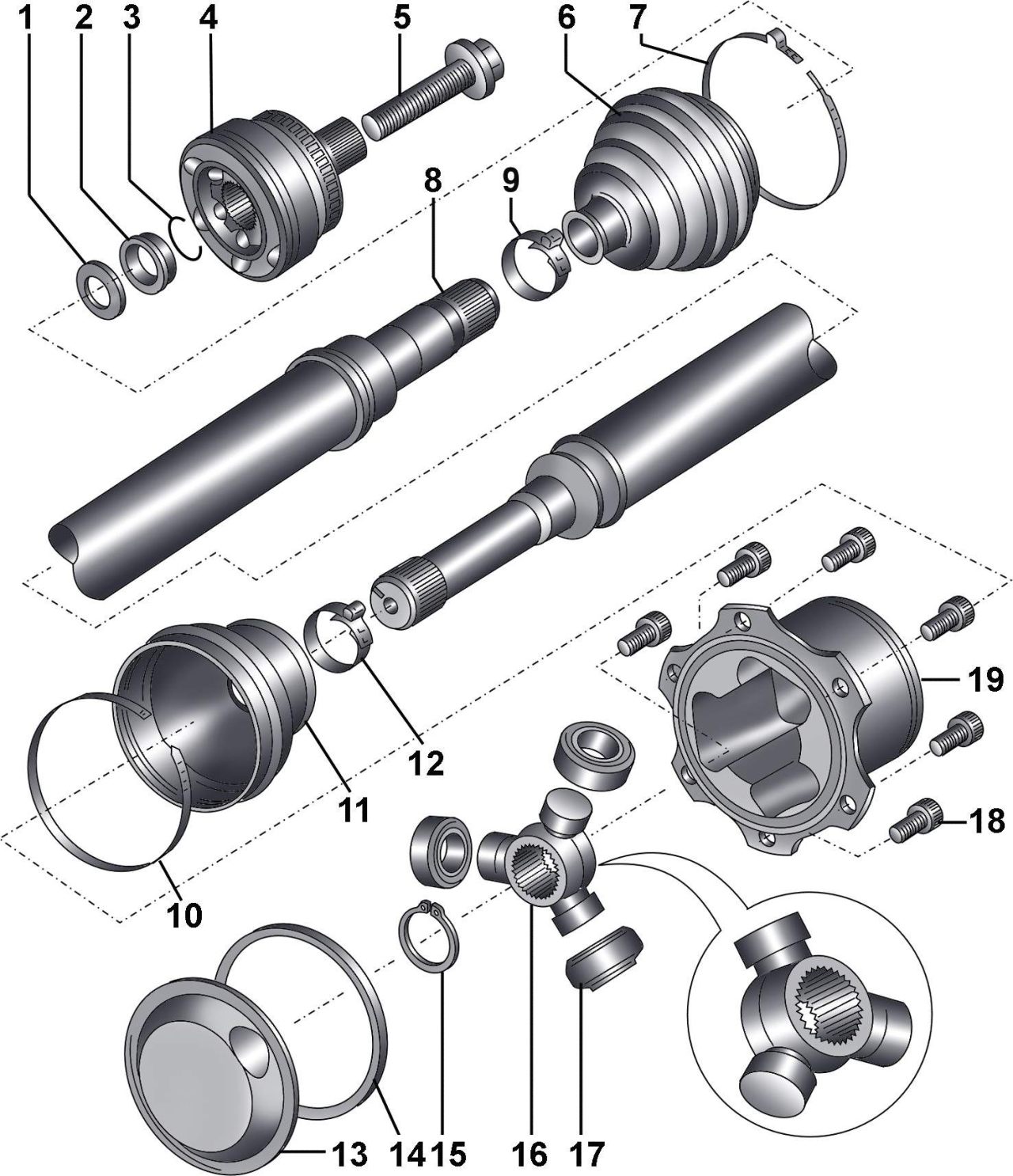 1 2 3 4 5 6 7
8 9
19
12
11
18
10
13 14 15 16 17