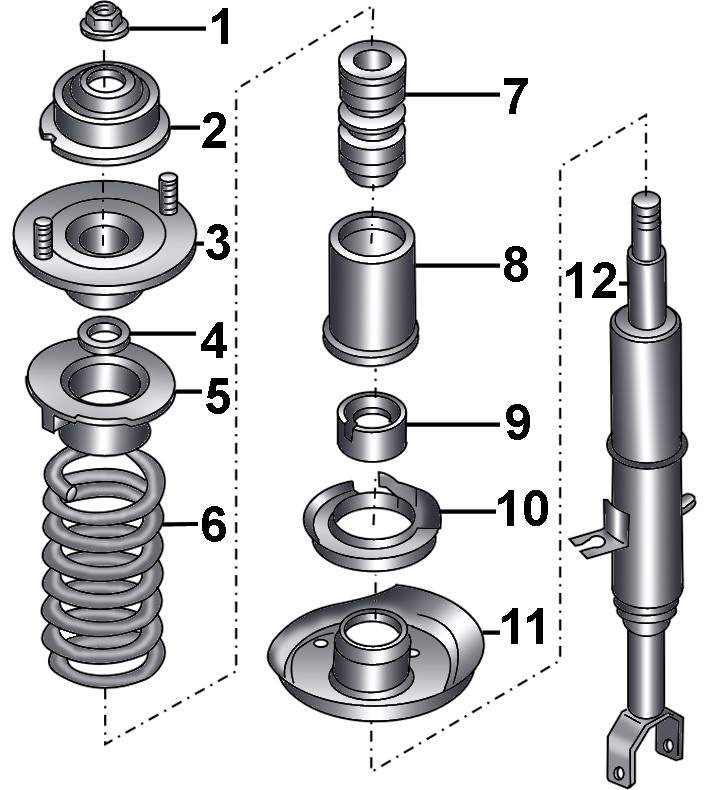 1
2
3
4
5
6
7
8
9
10
11
12