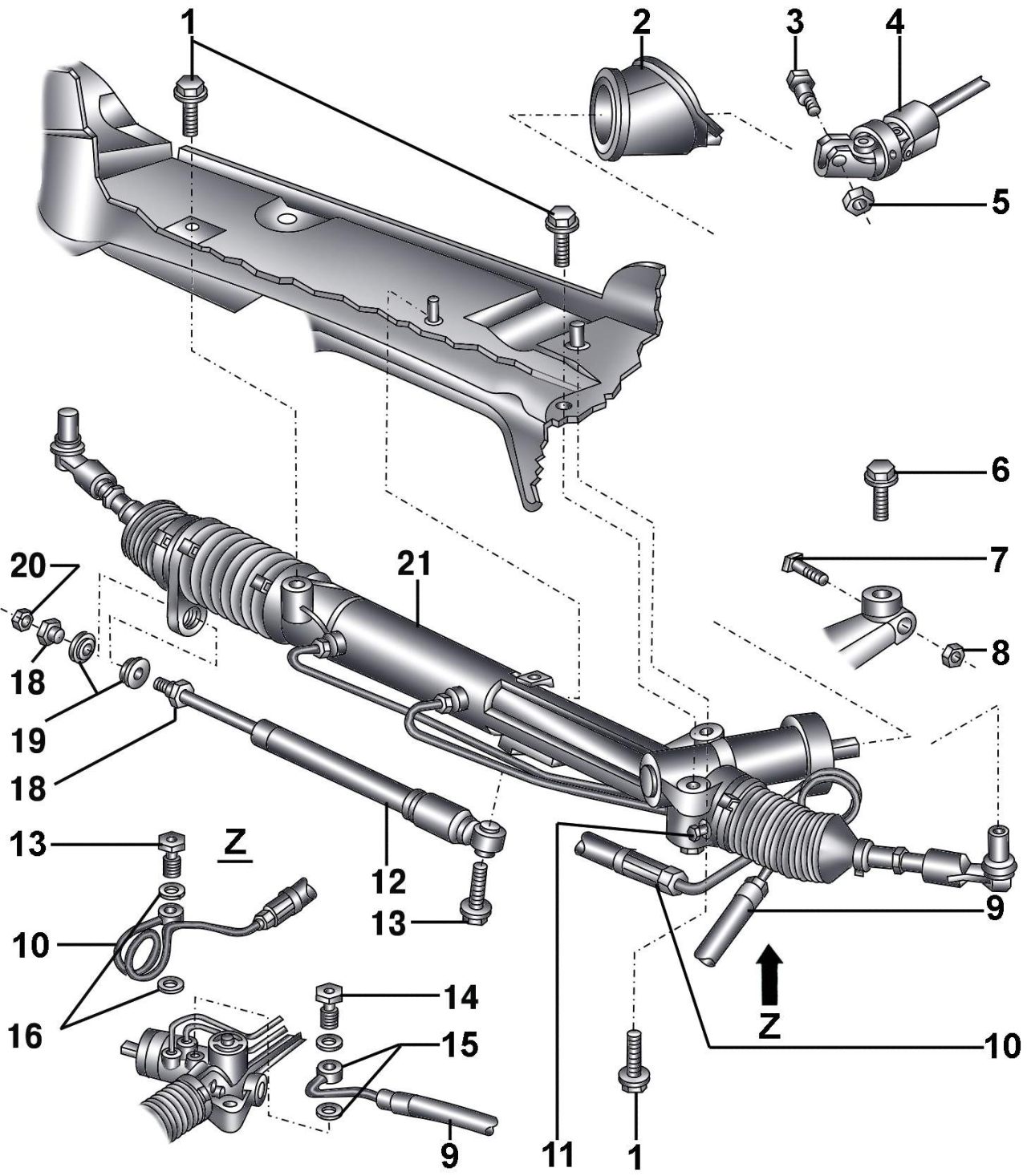 1
2
3
4
5
6
7
8
20
21
18
19
18
13
Z
12
13
10
16
14
15
9
11
1
9
Z
10