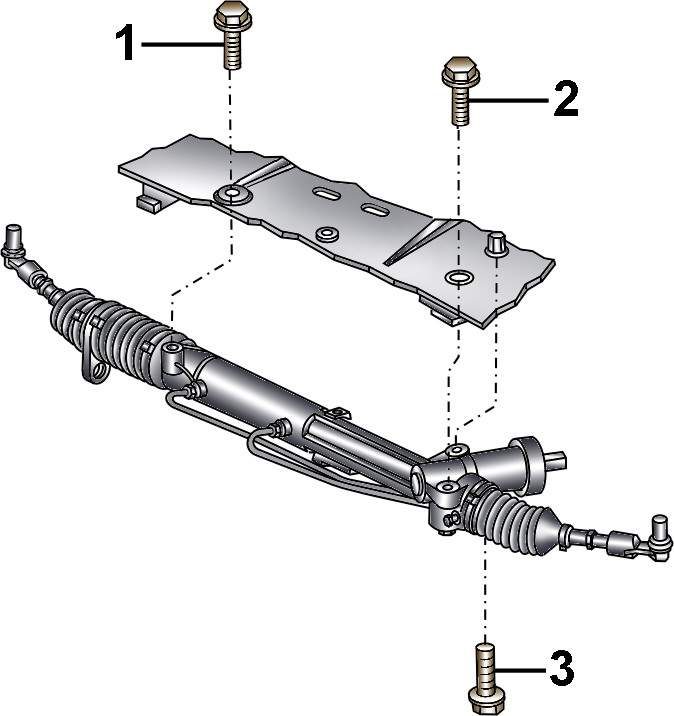 1
2
3