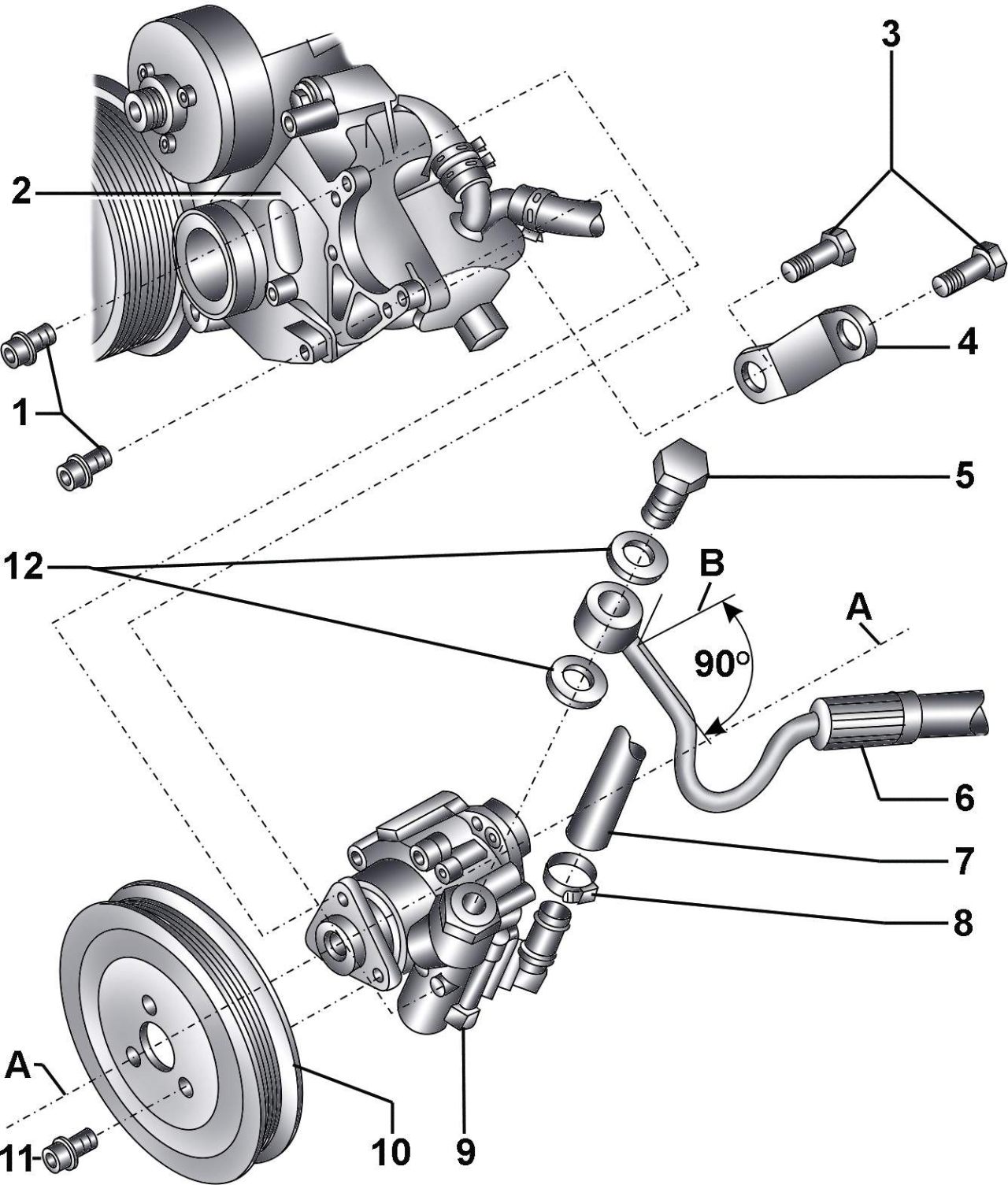 3
2
4
1
5
12
B
A
90°
6
7
8
A
11
10
9