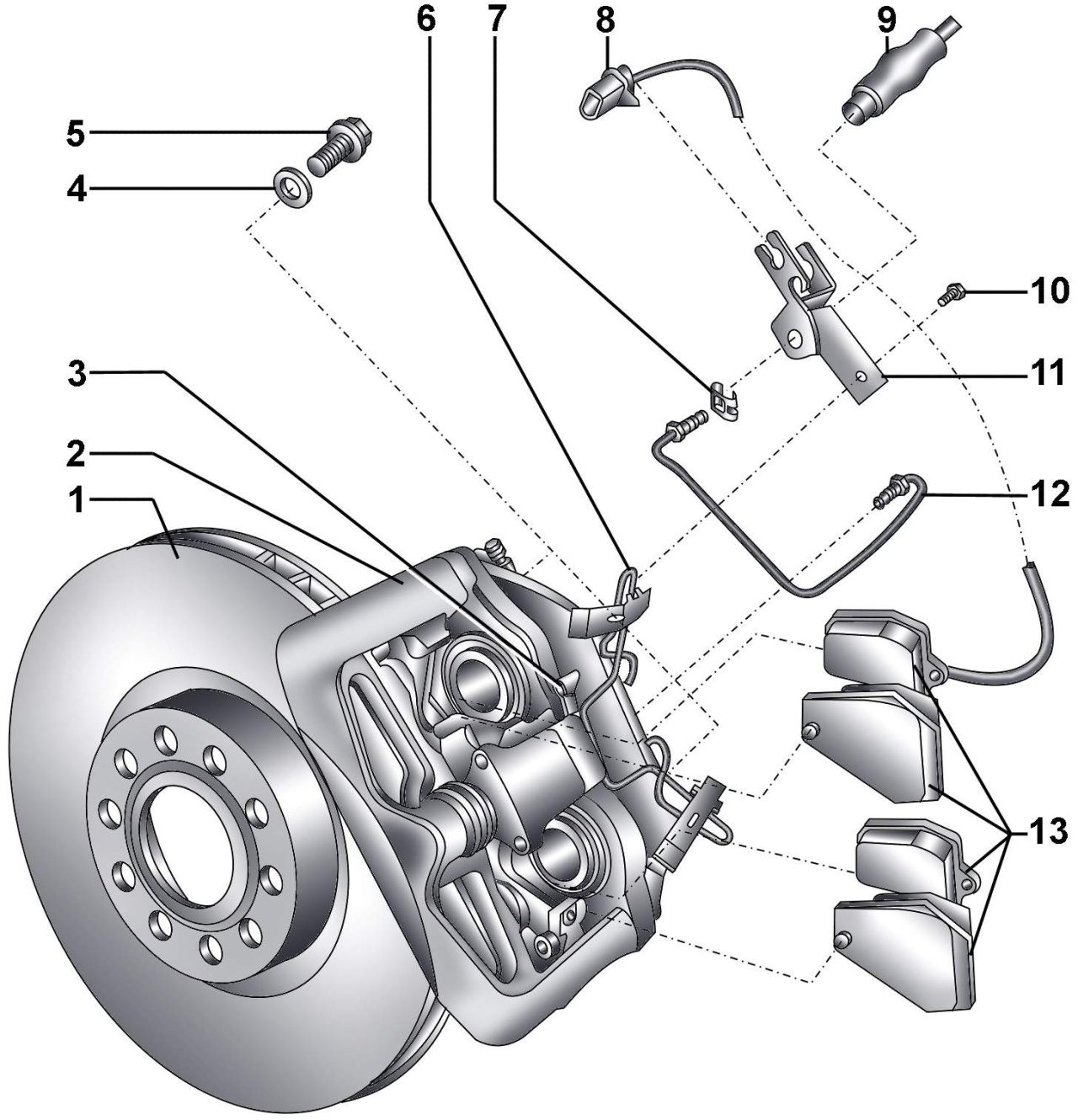 6
7
8
9
5
4
10
3
11
2
1
12
13