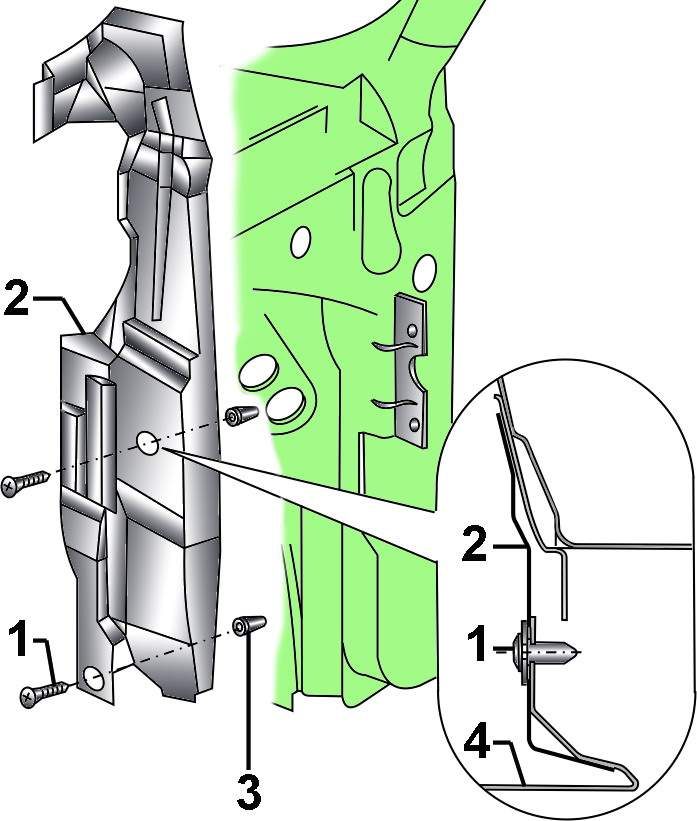 2
1
3
2
1
4