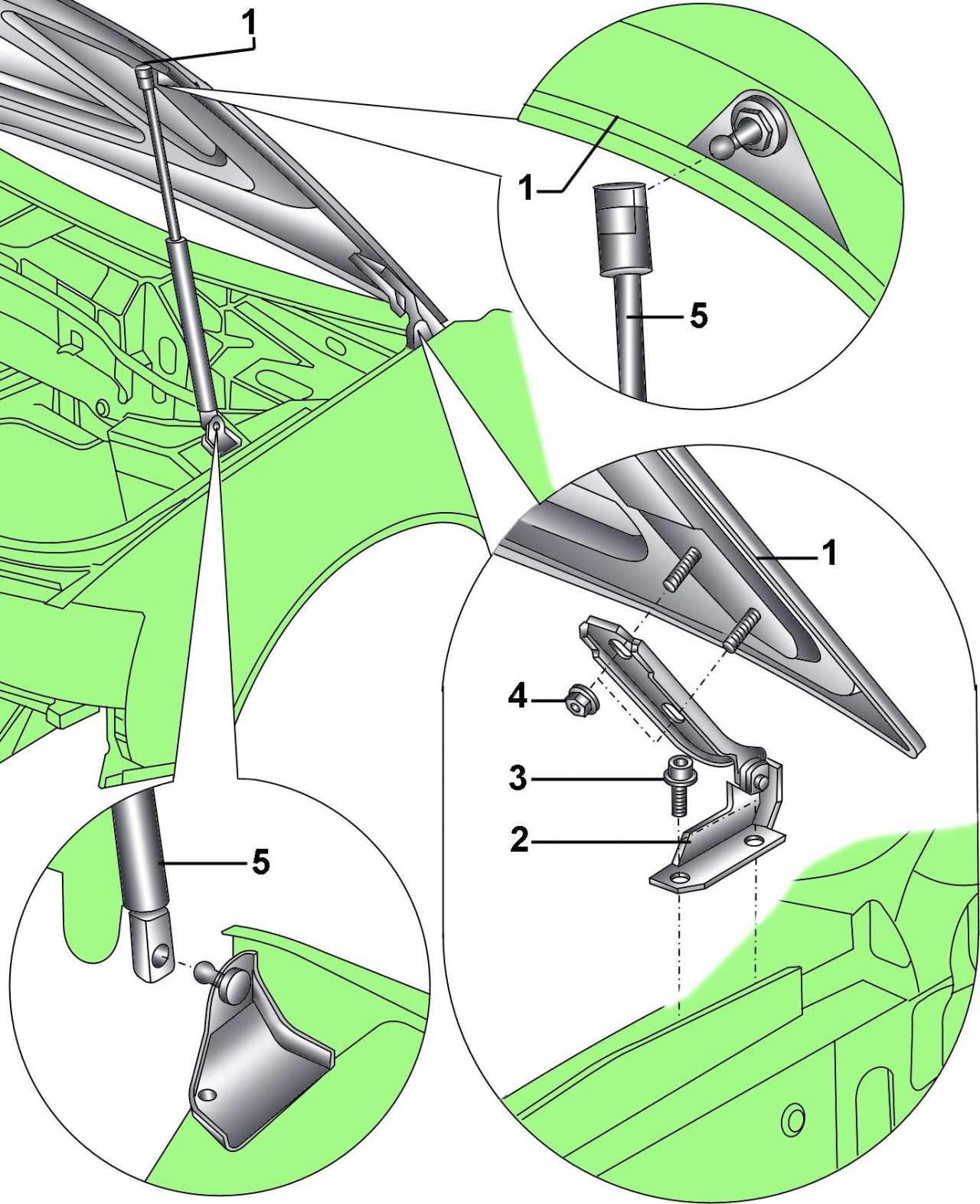 1
1
5
1
4
3
2
5