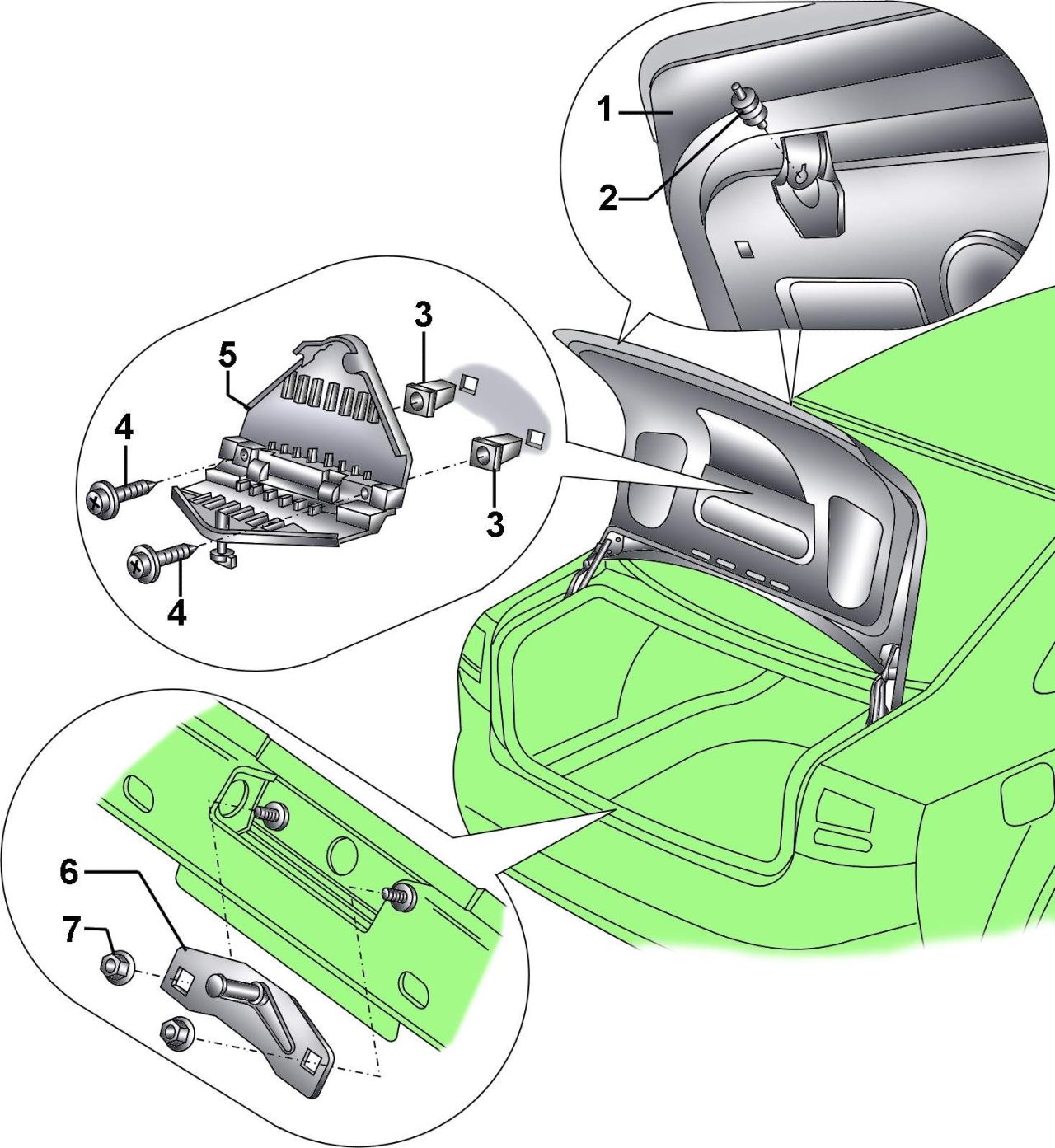 1
2
3
5
4
3
4
6
7