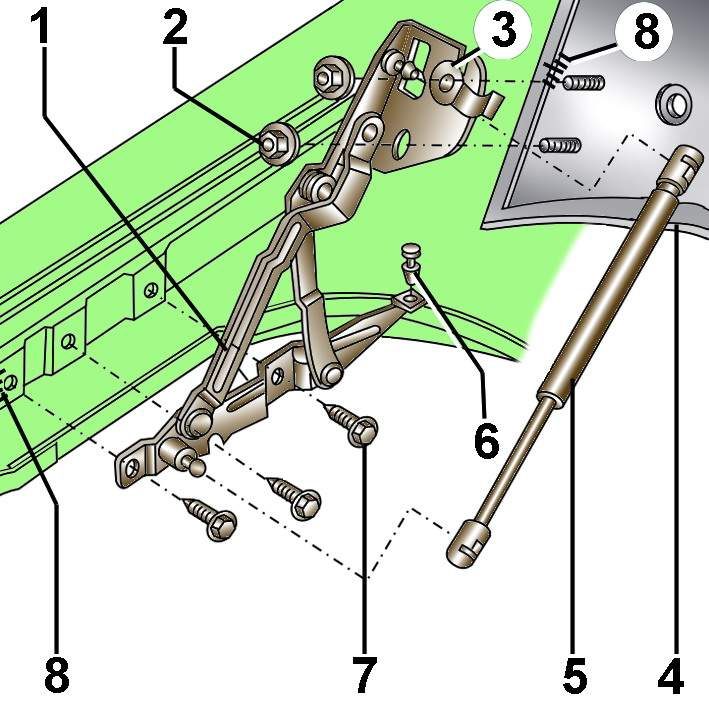 1
2
3
8
6
8
7
5
4