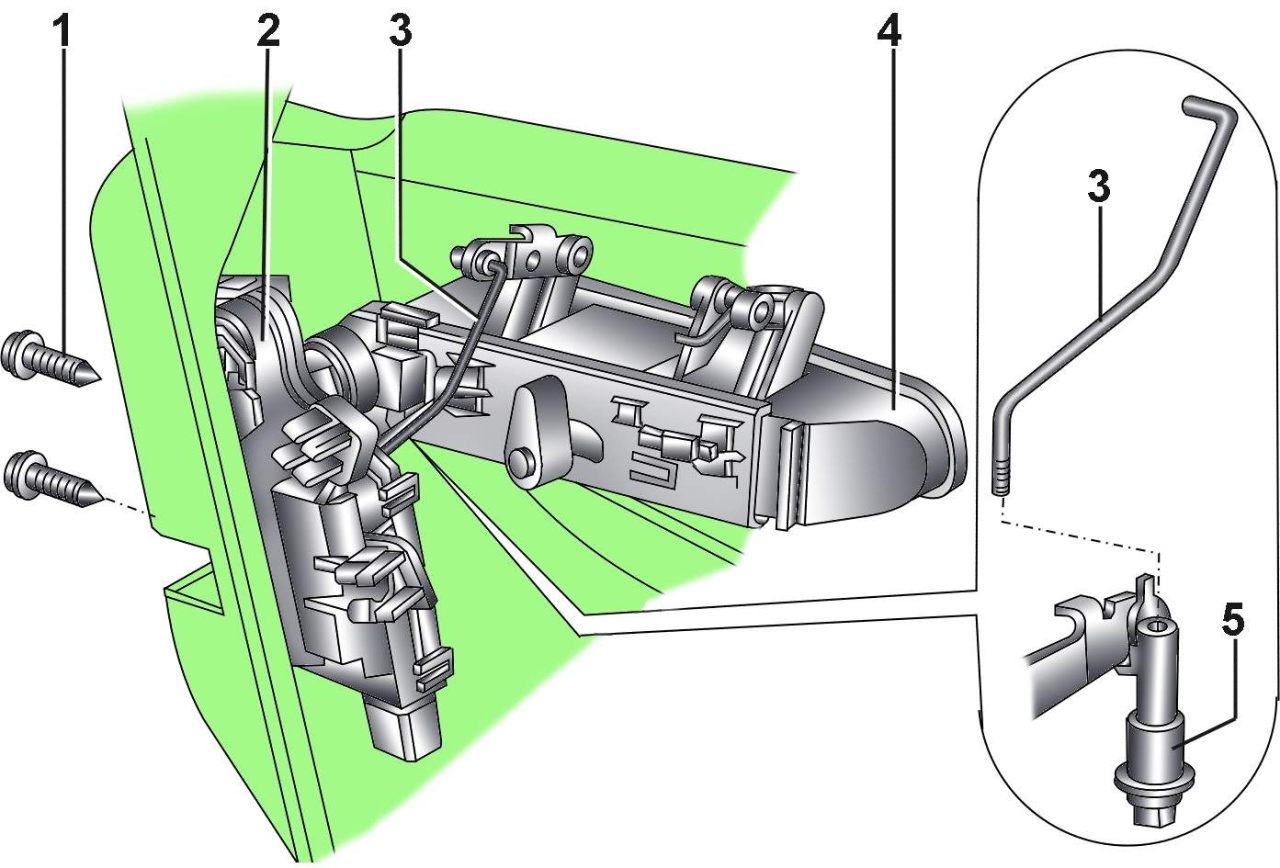 1
2
3
4
3
5