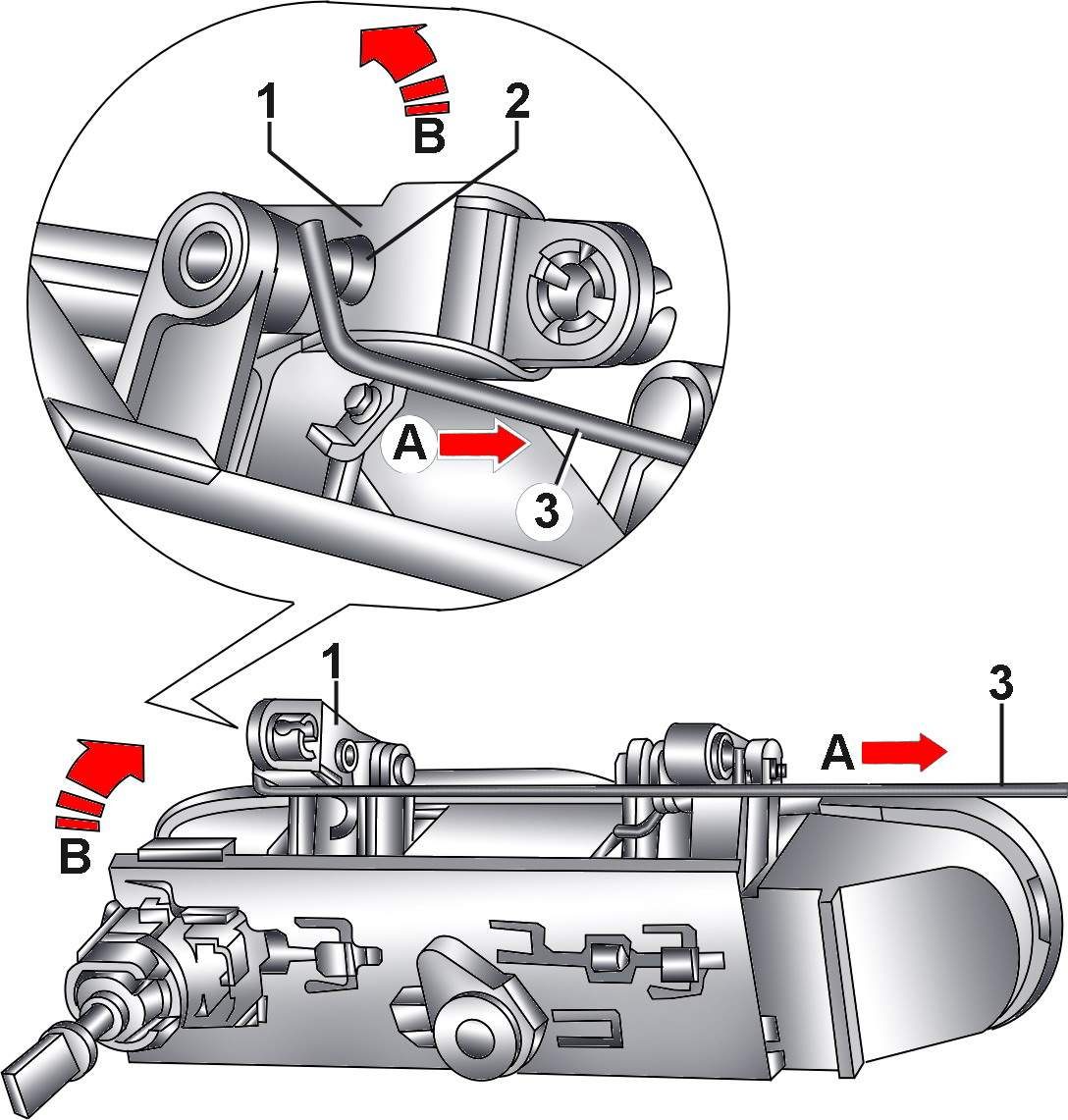 B
1
2
A
3
1
3
A
B