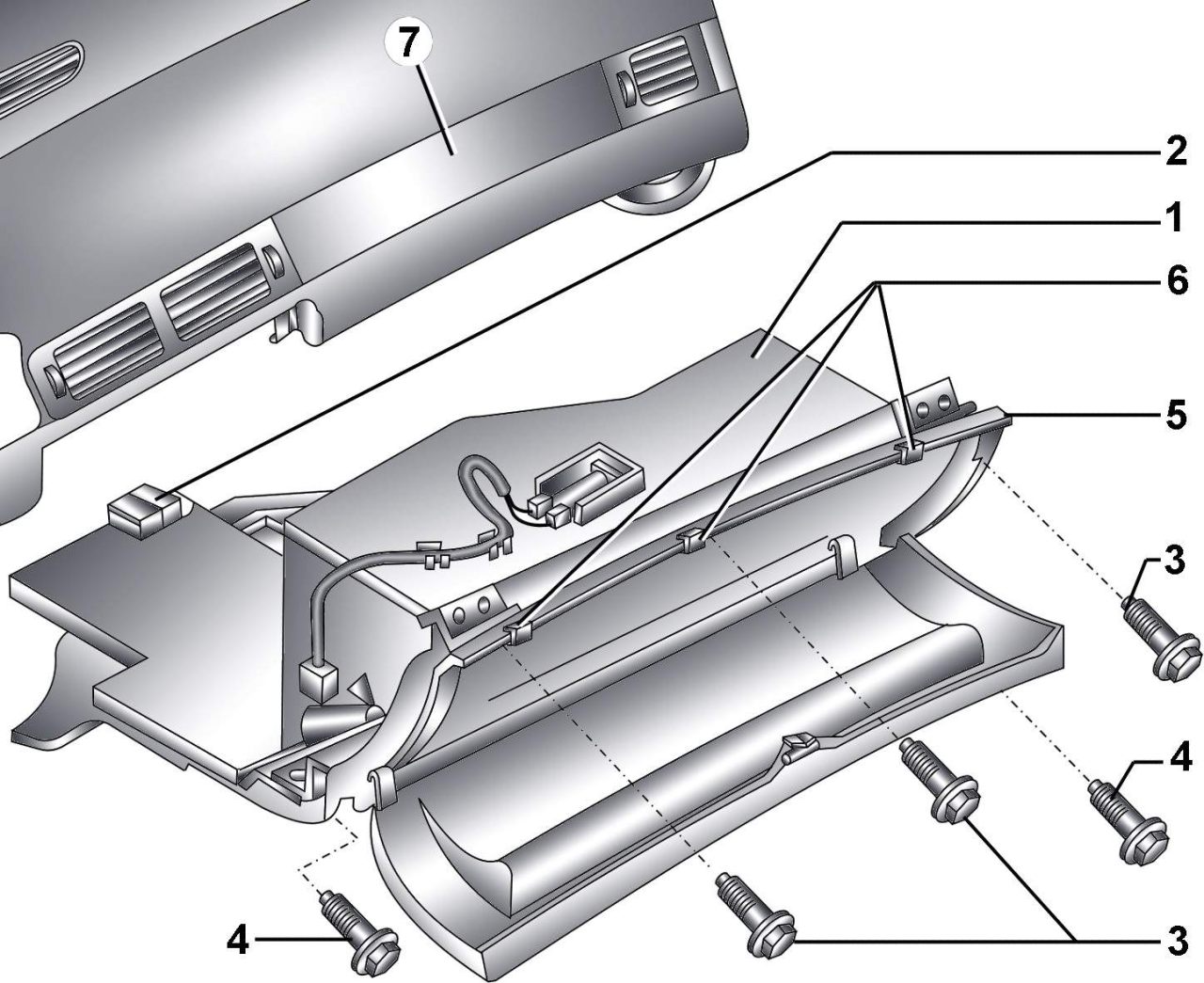 7
2
1
6
5
3
4
4
3