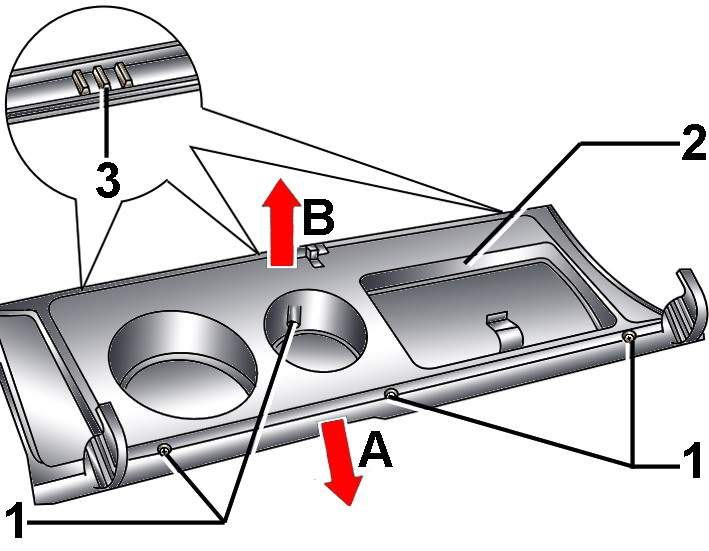 3

2

B

A

1

1