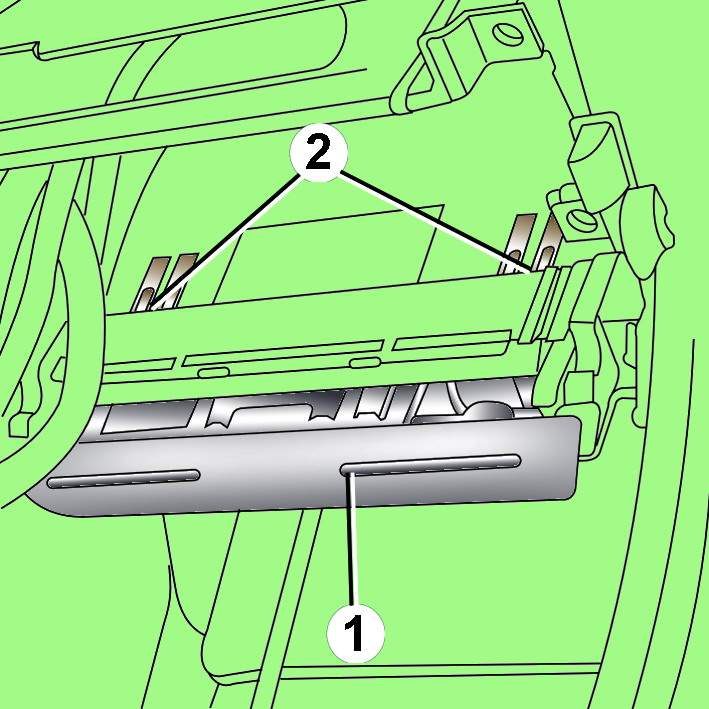 2

1