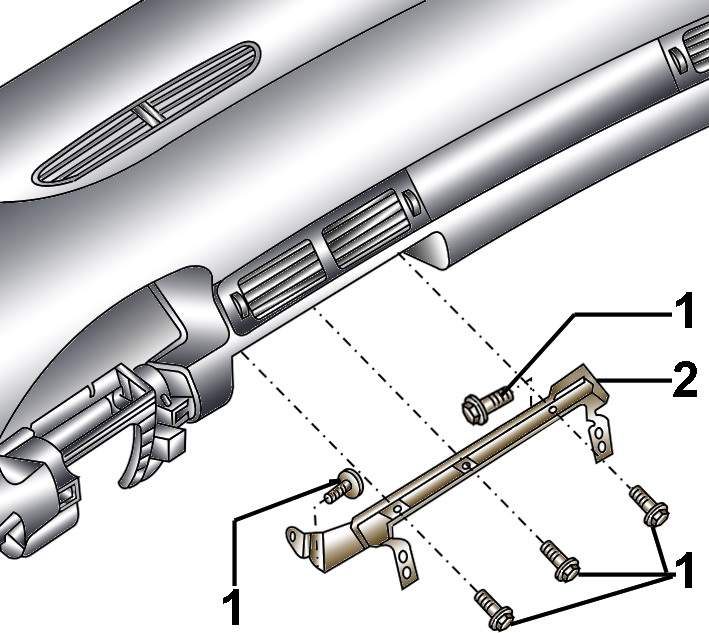 1
2
1
1