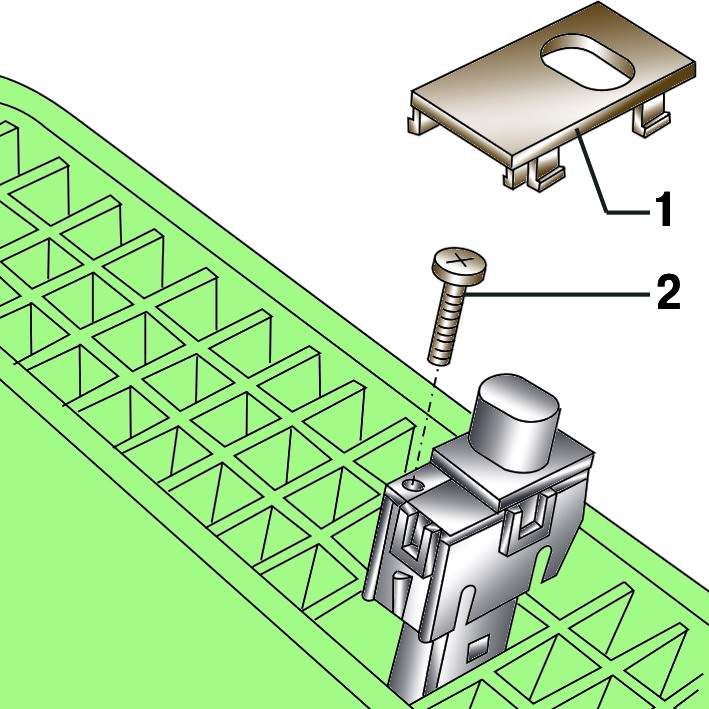 1
2