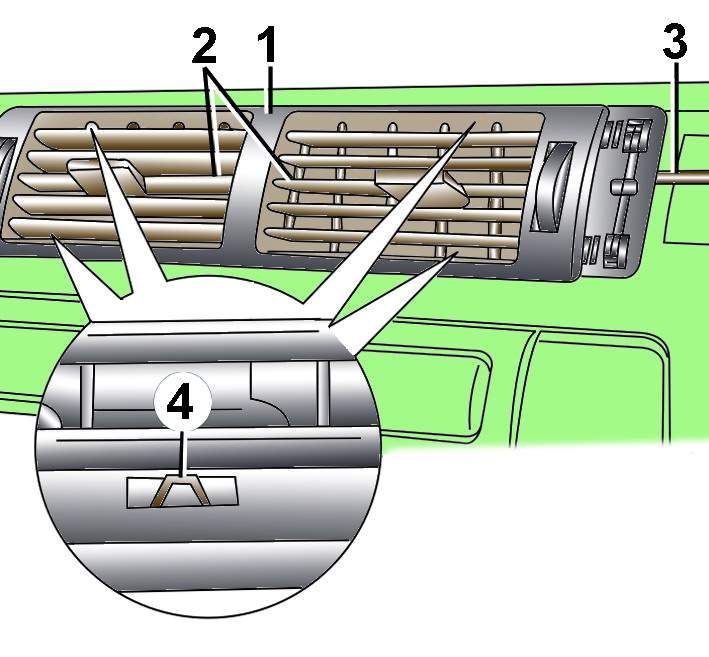 2
1
3
4