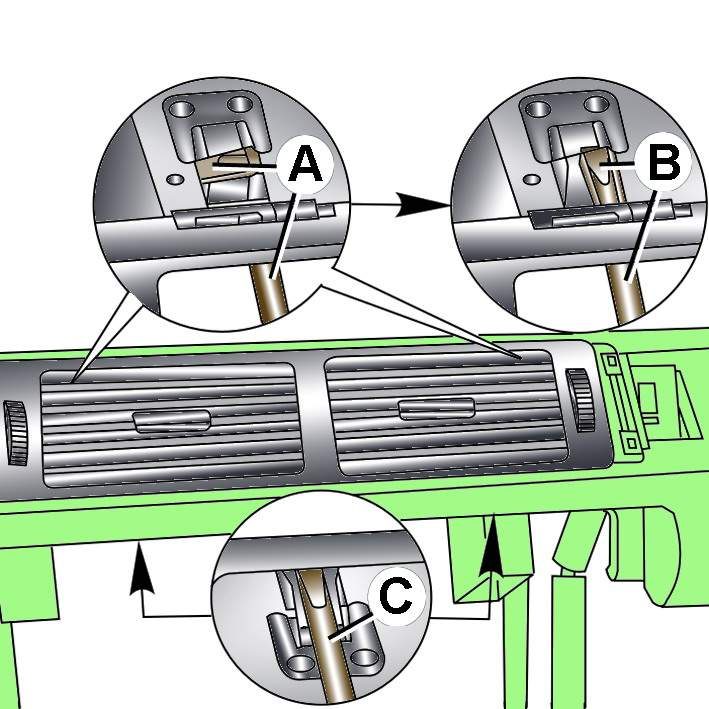 A
B
C