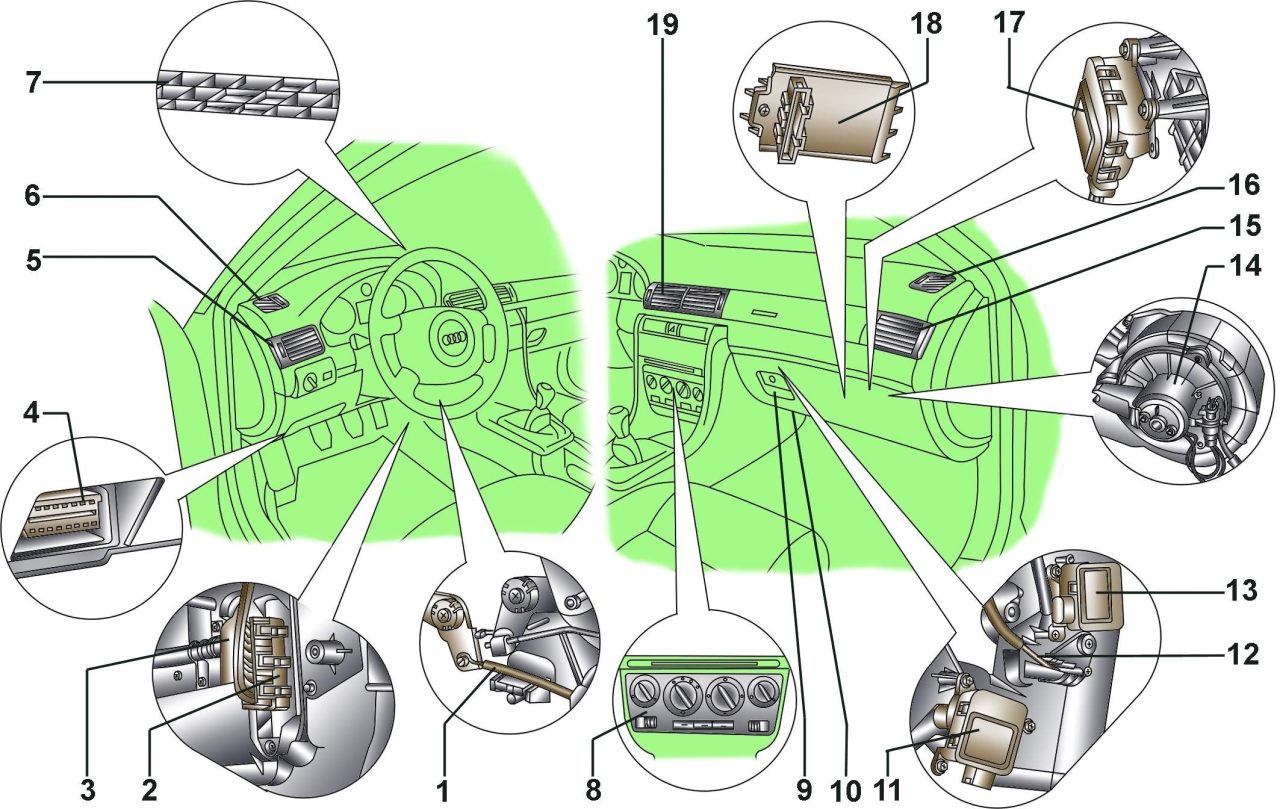 7
6
5
4
3
2
1
8
9
10
11
12
13
14
15
16
17
18
19