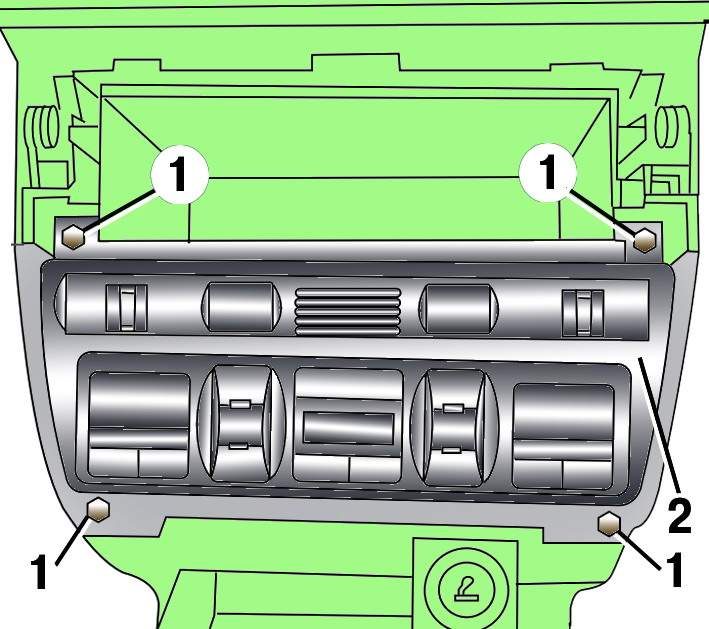 1
1
2
1
1