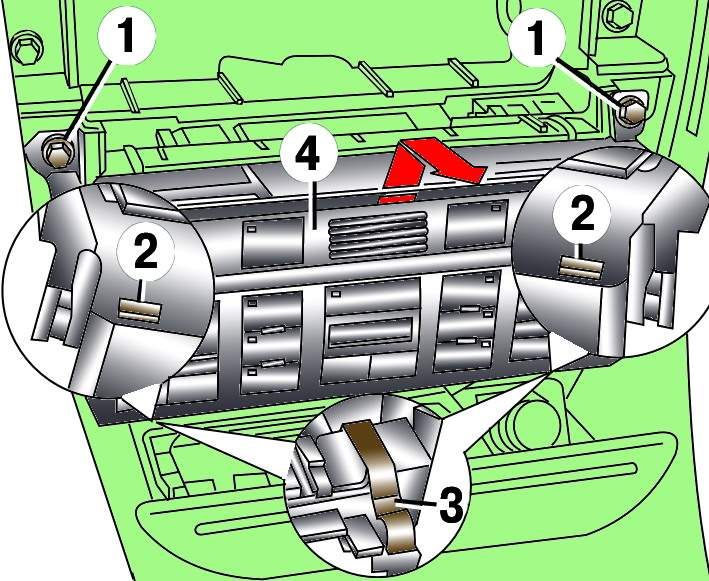 1
1
4
2
2
3