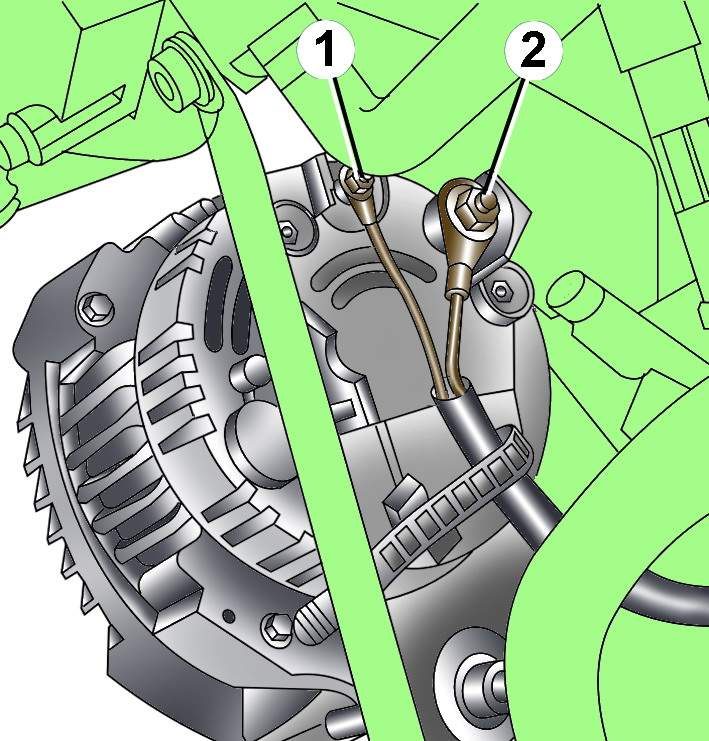 1
2