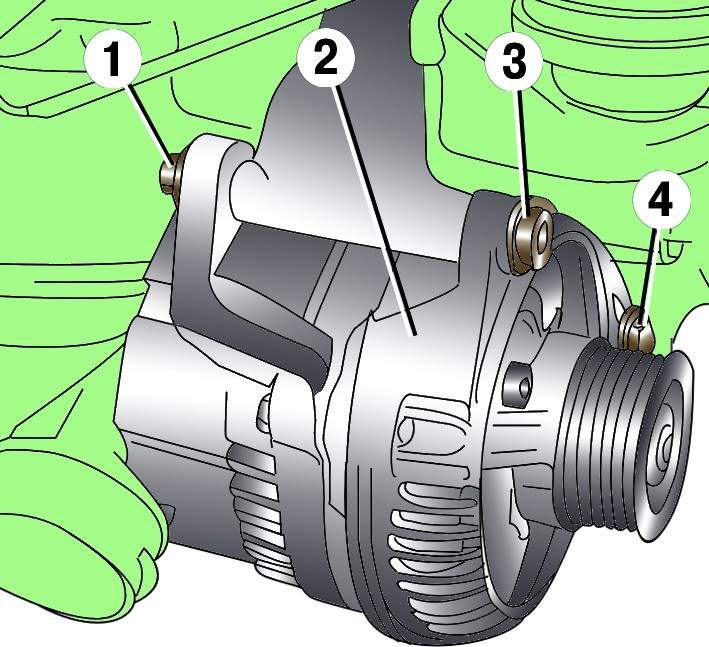 1
2
3
4