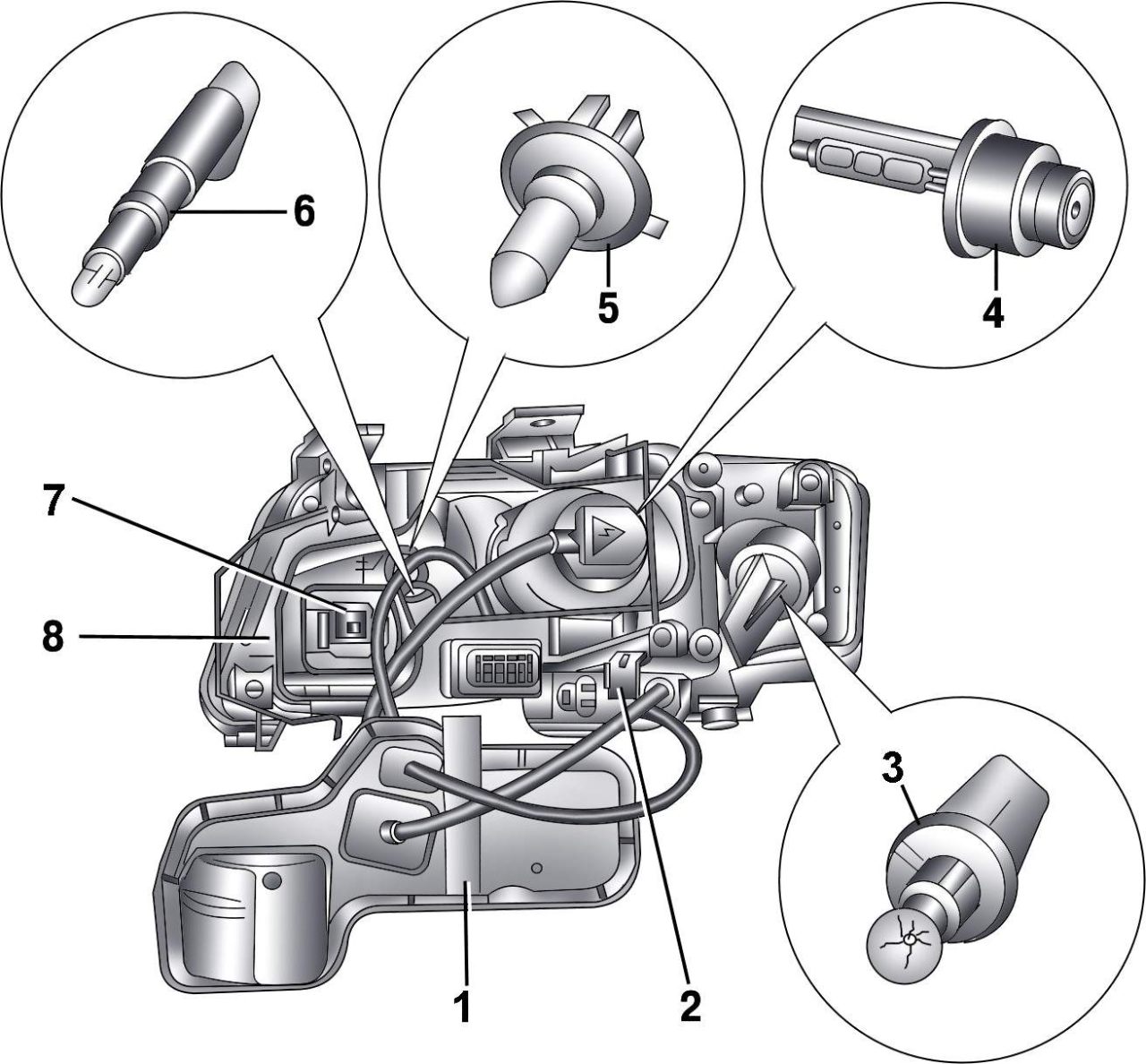 6
5
4
7
8
3
1
2