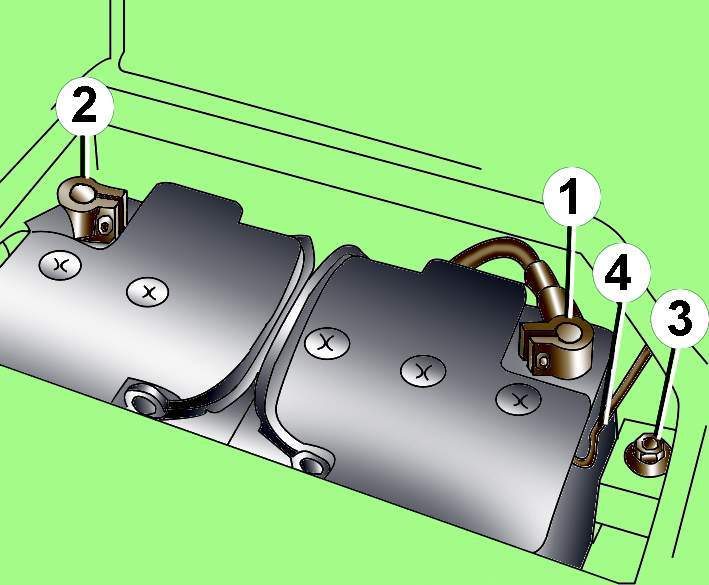 2
1
4
3