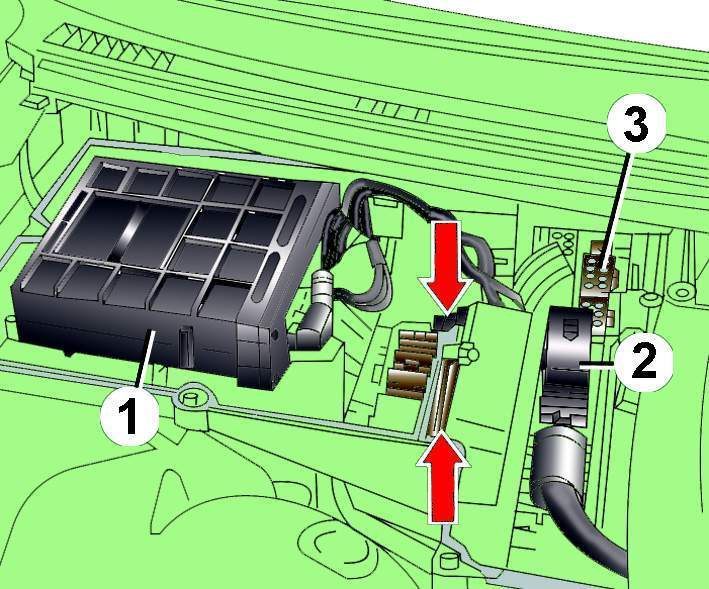 3
2
1