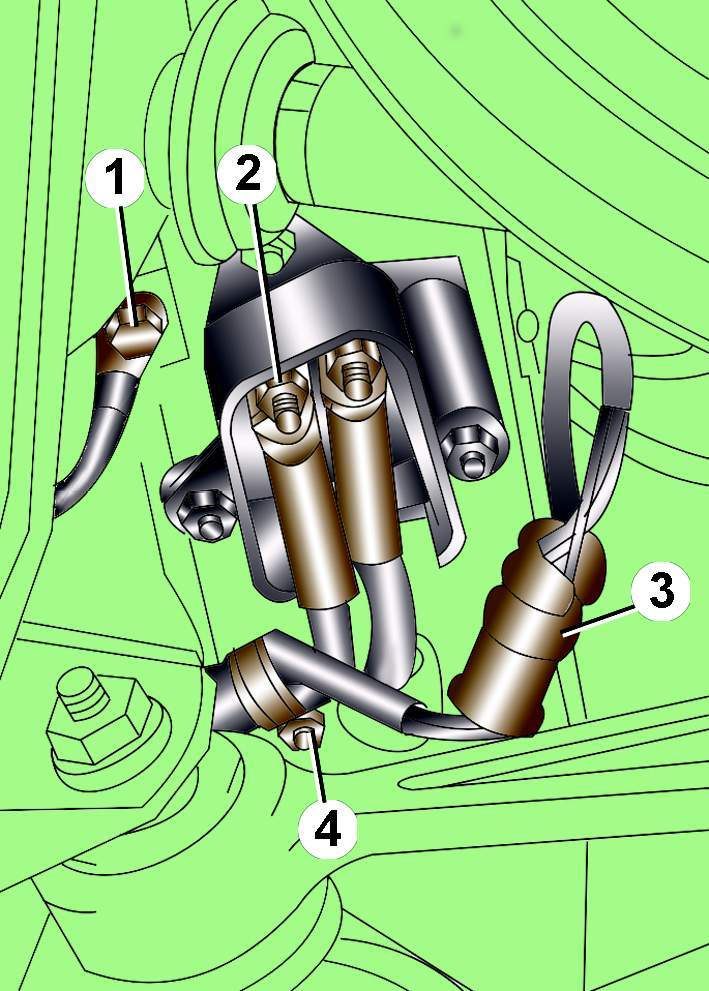 1
2
3
4