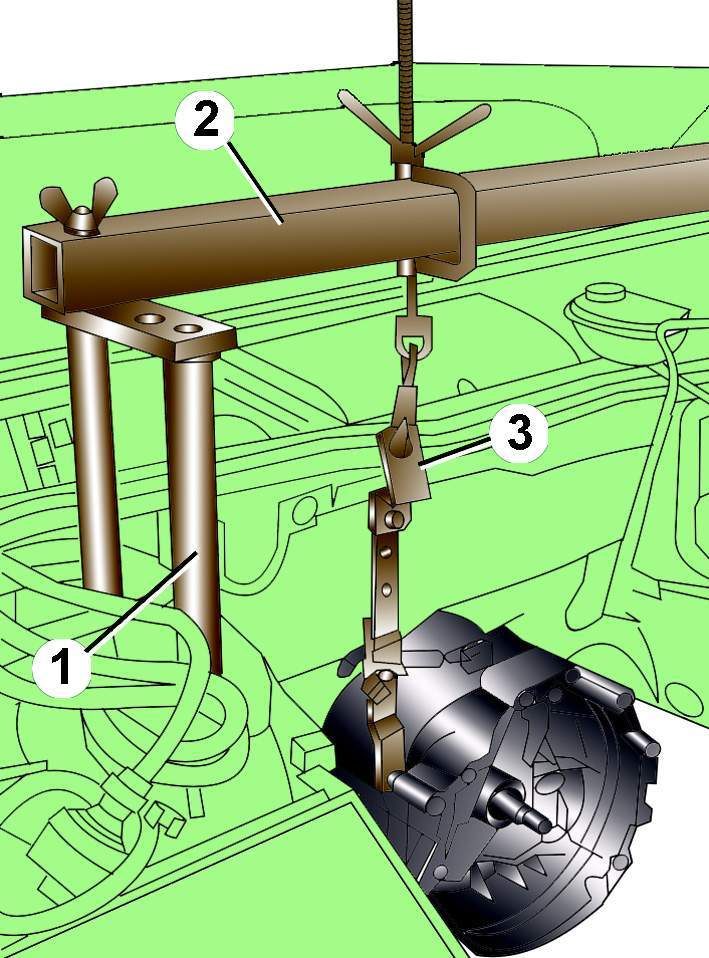 2
3
1