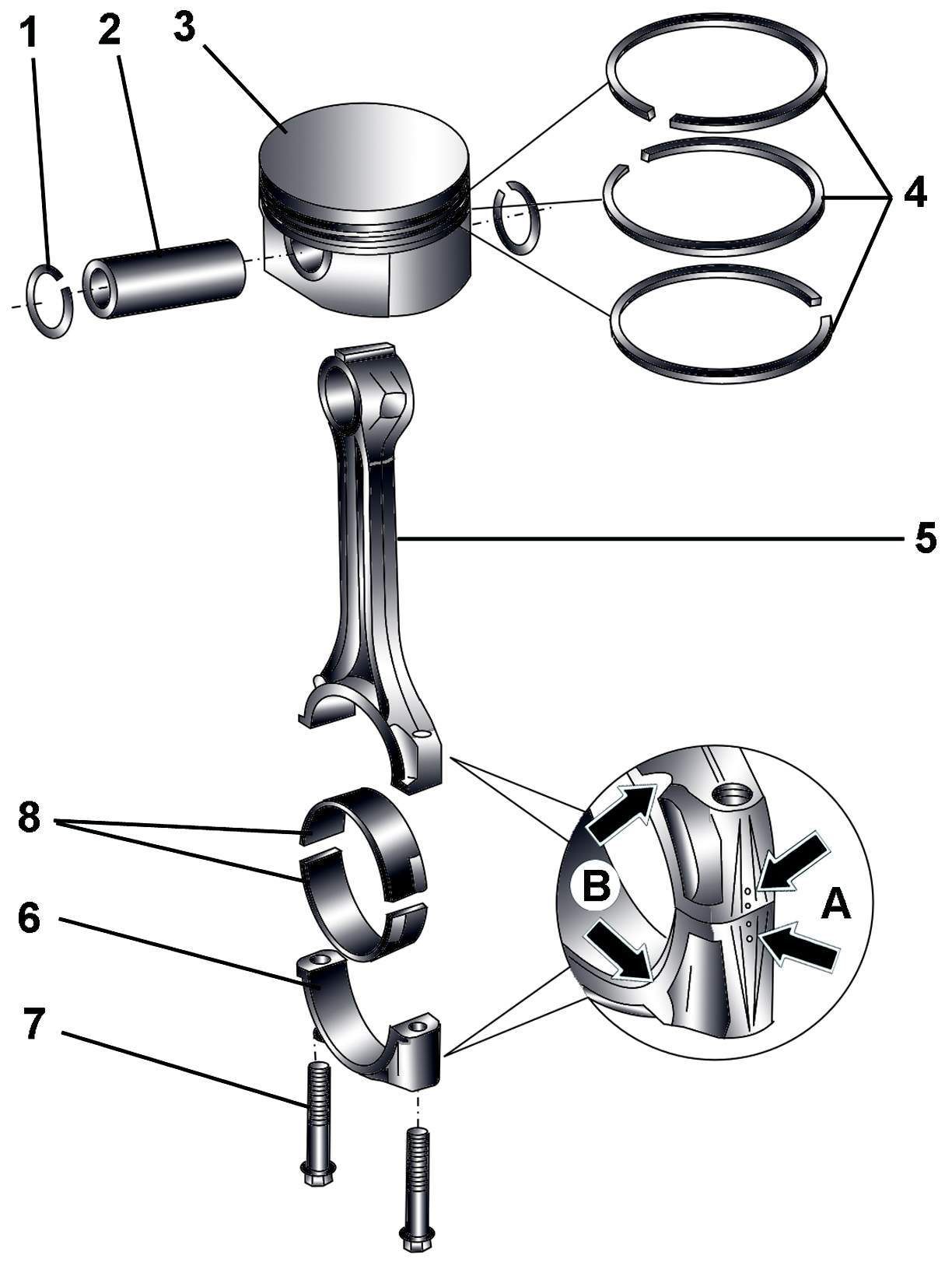 1
2
3
4
5
8
6
7
B
A