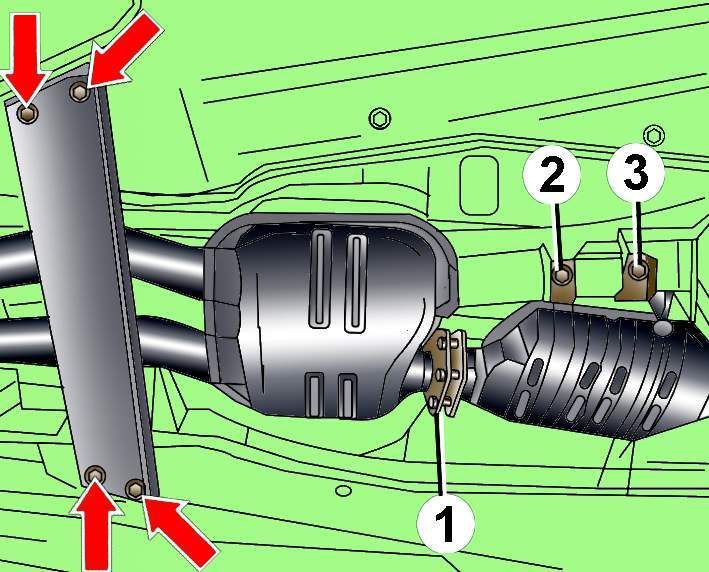 2
3
1