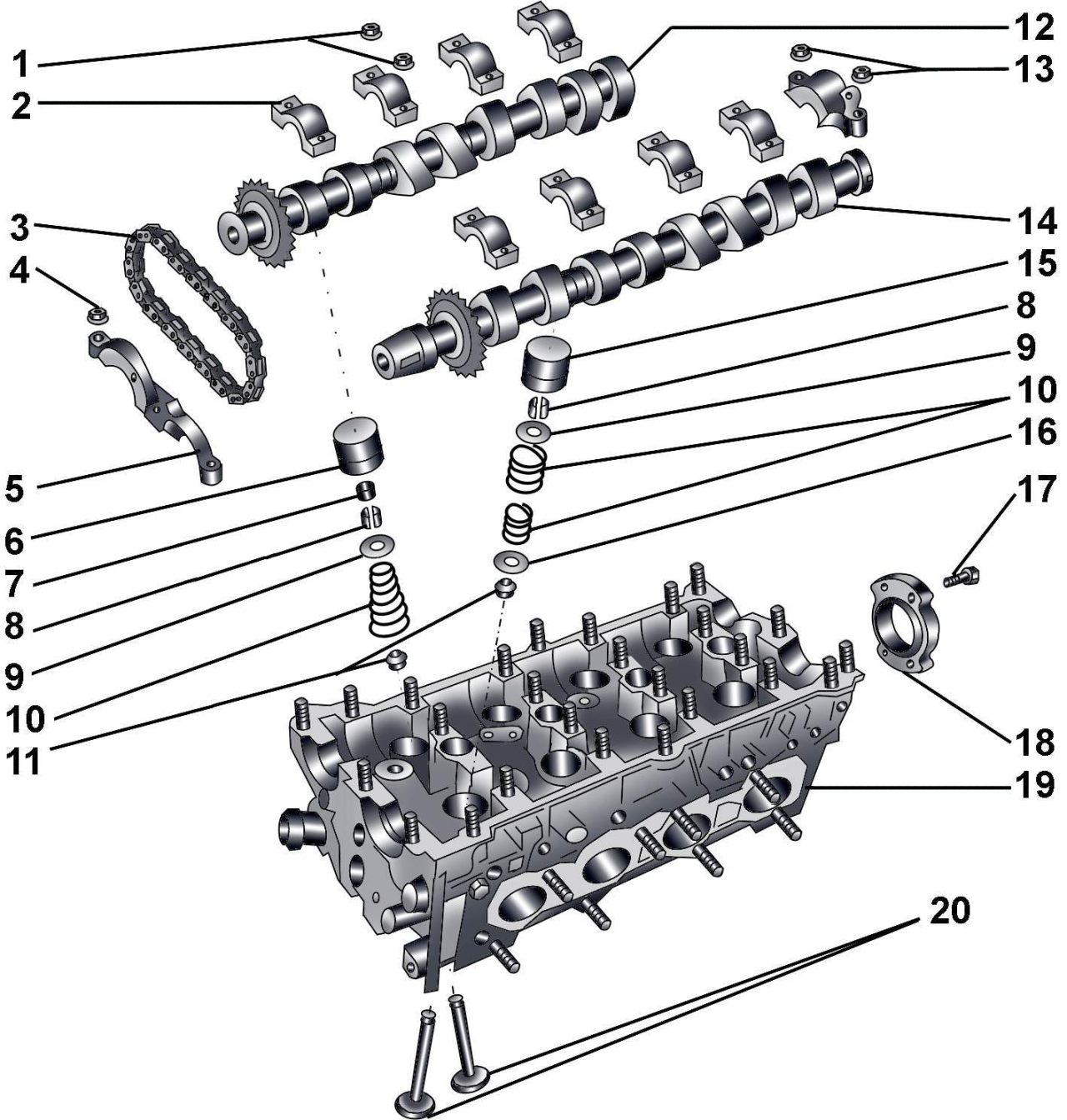 1
2
3
4
5
6
7
8
9
10
11
12
13
14
15
8
9
10
16
17
18
19
20