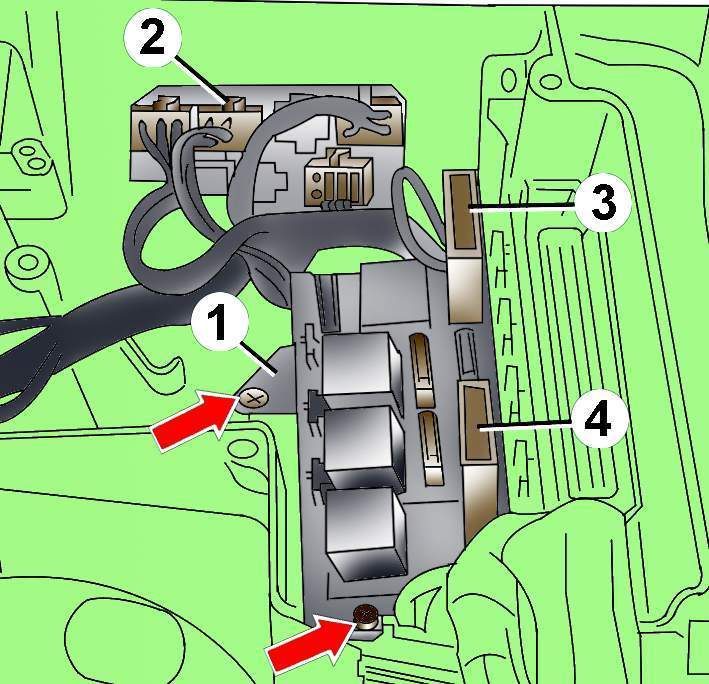 2
3
1
4