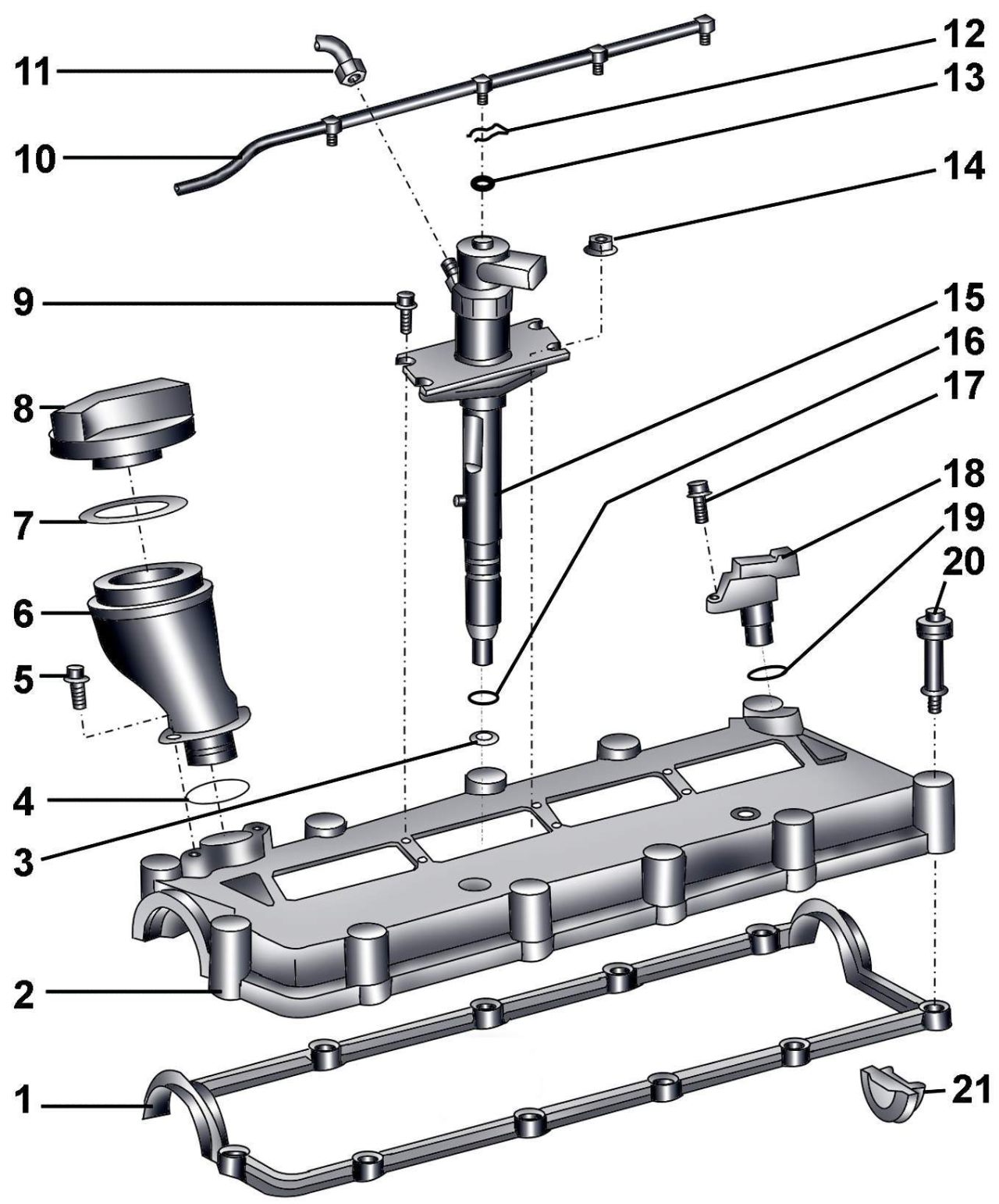 11
10
9
8
7
6
5
4
3
2
1
12
13
14
15
16
17
18
19
20
21