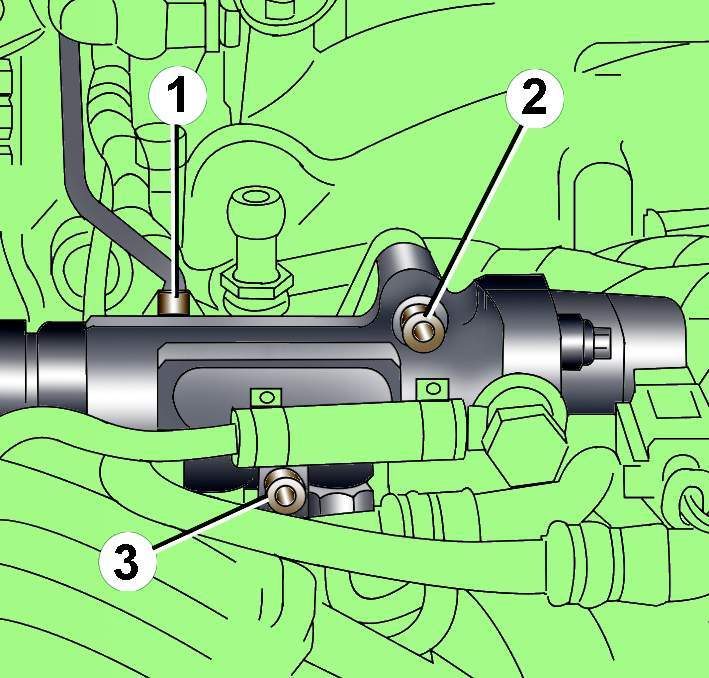 1
2
3