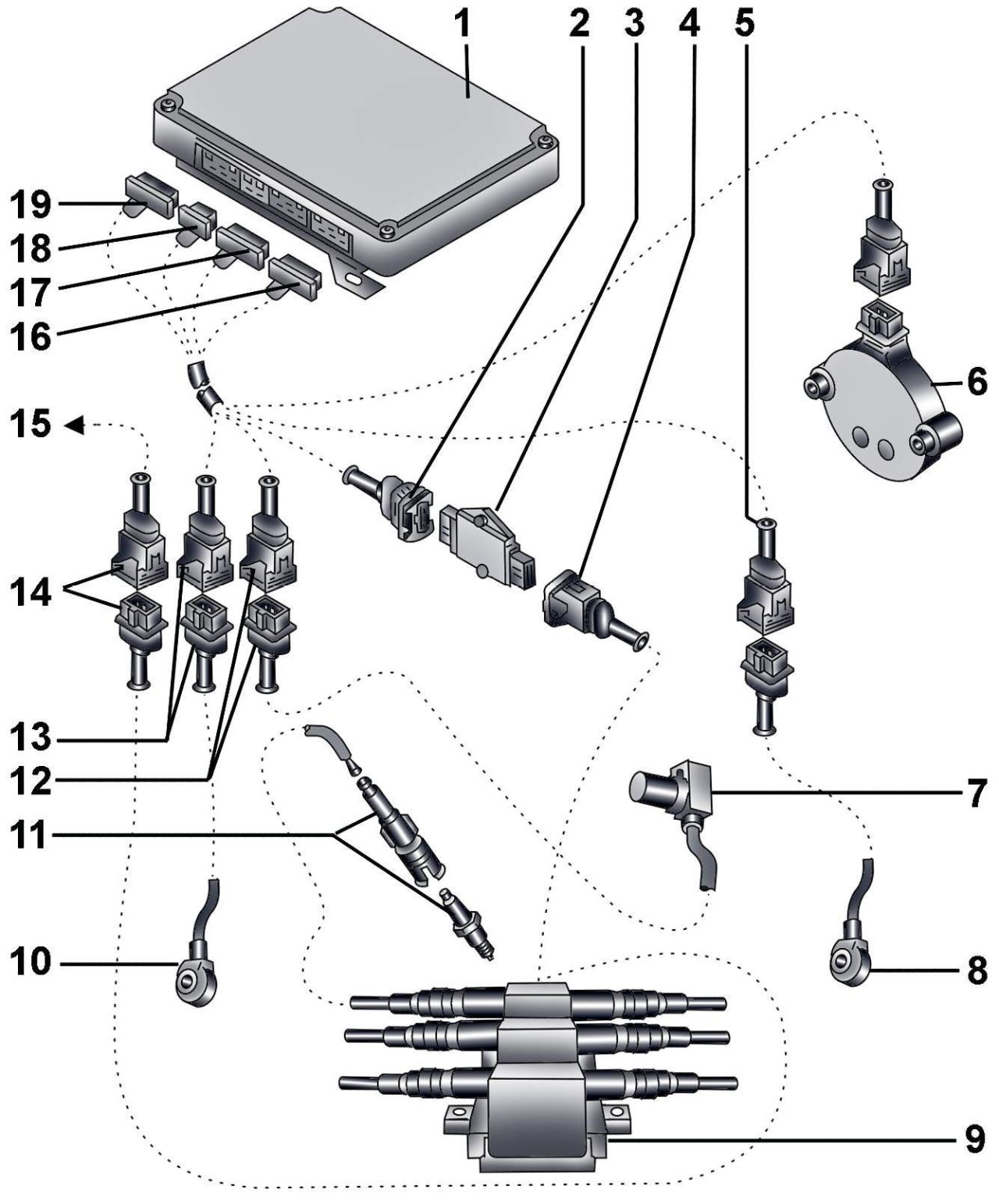 1
2
3
4
5
19
18
17
16
6
15
14
13
12
11
7
10
8
9