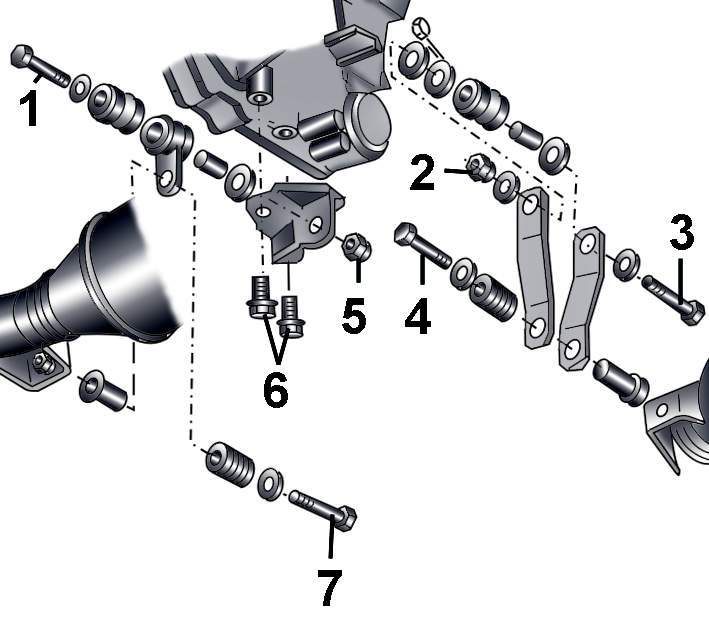 1
2
3
5
4
6
7